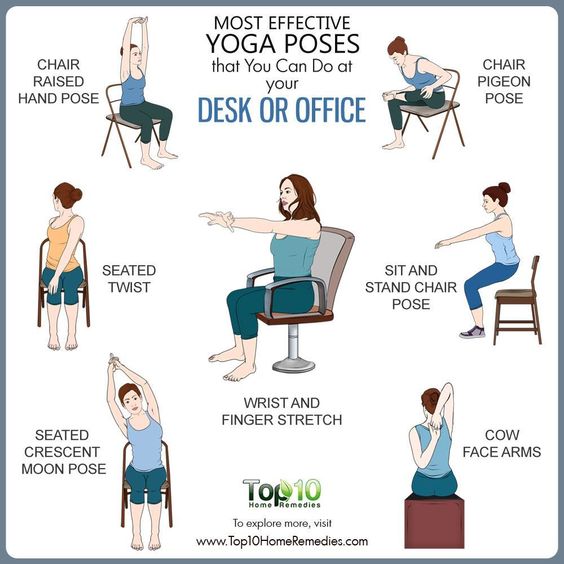 MOST EFFECTIVE
YOGA POSES
that You Can Do at your
DESK OR OFFICE

CHAIR RAISED HAND POSE

CHAIR PIGEON POSE

SEATED TWIST

SIT AND STAND CHAIR POSE

WRIST AND FINGER STRETCH

SEATED CRESCENT MOON POSE

COW FACE ARMS

Top10 Home Remedies

To explore more, visit
www.Top10HomeRemedies.com