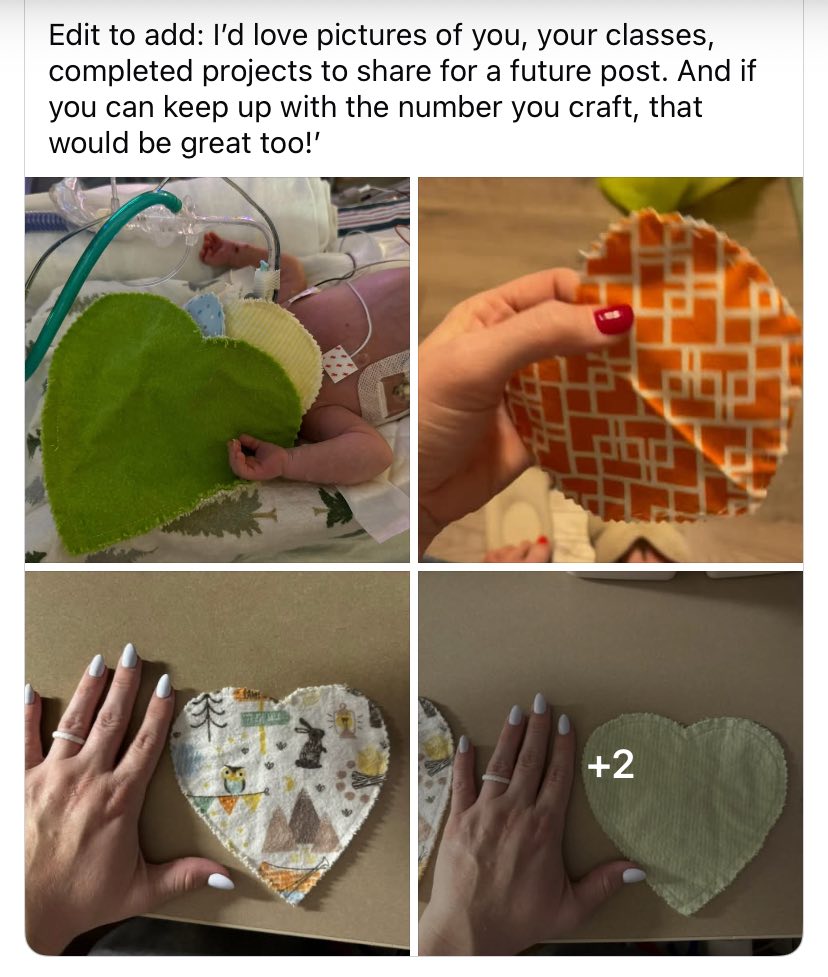 Edit to add: I'd love pictures of you, your classes, completed projects to share for a future post. And if you can keep up with the number you craft, that would be great too!'

+2