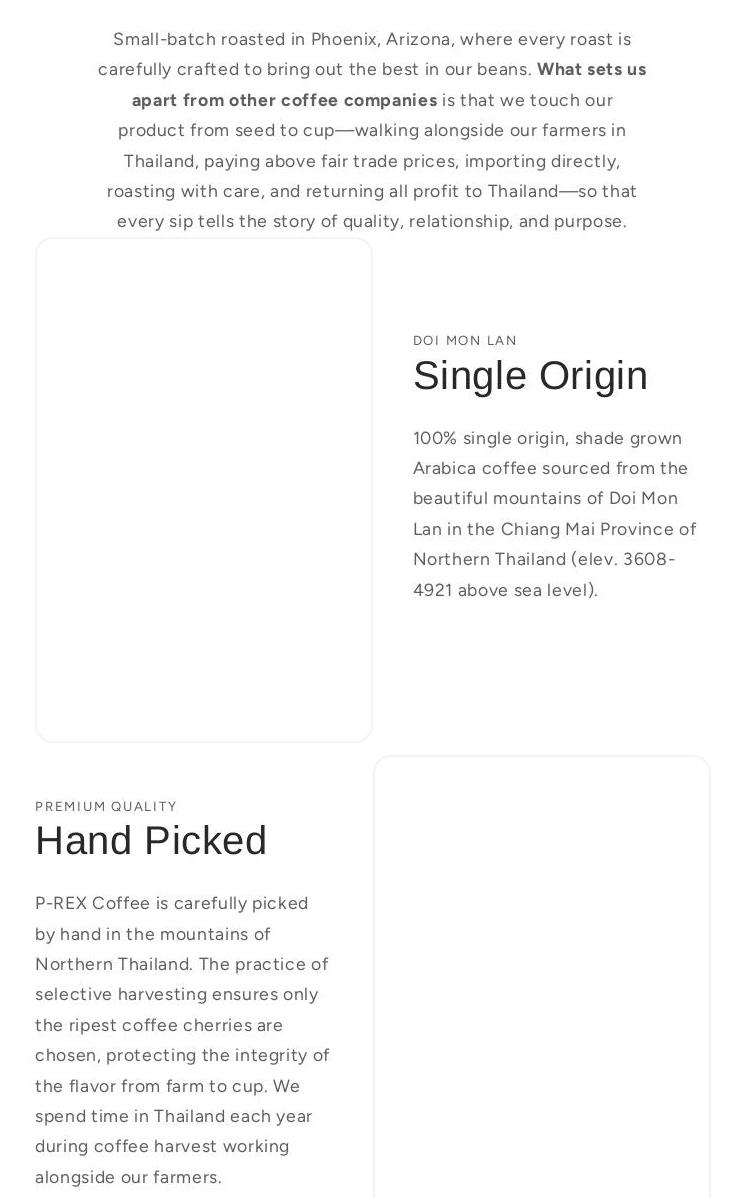 Small-batch roasted in Phoenix, Arizona, where every roast is carefully crafted to bring out the best in our beans. What sets us apart from other coffee companies is that we touch our product from seed to cup—walking alongside our farmers in Thailand, paying above fair trade prices, importing directly, roasting with care, and returning all profit to Thailand—so that every sip tells the story of quality, relationship, and purpose.

DOI MON LAN

Single Origin

100% single origin, shade grown Arabica coffee sourced from the beautiful mountains of Doi Mon Lan in the Chiang Mai Province of Northern Thailand (elev. 3608-4921 above sea level).

PREMIUM QUALITY

Hand Picked

P-REX Coffee is carefully picked by hand in the mountains of Northern Thailand. The practice of selective harvesting ensures only the ripest coffee cherries are chosen, protecting the integrity of the flavor from farm to cup. We spend time in Thailand each year during coffee harvest working alongside our farmers.