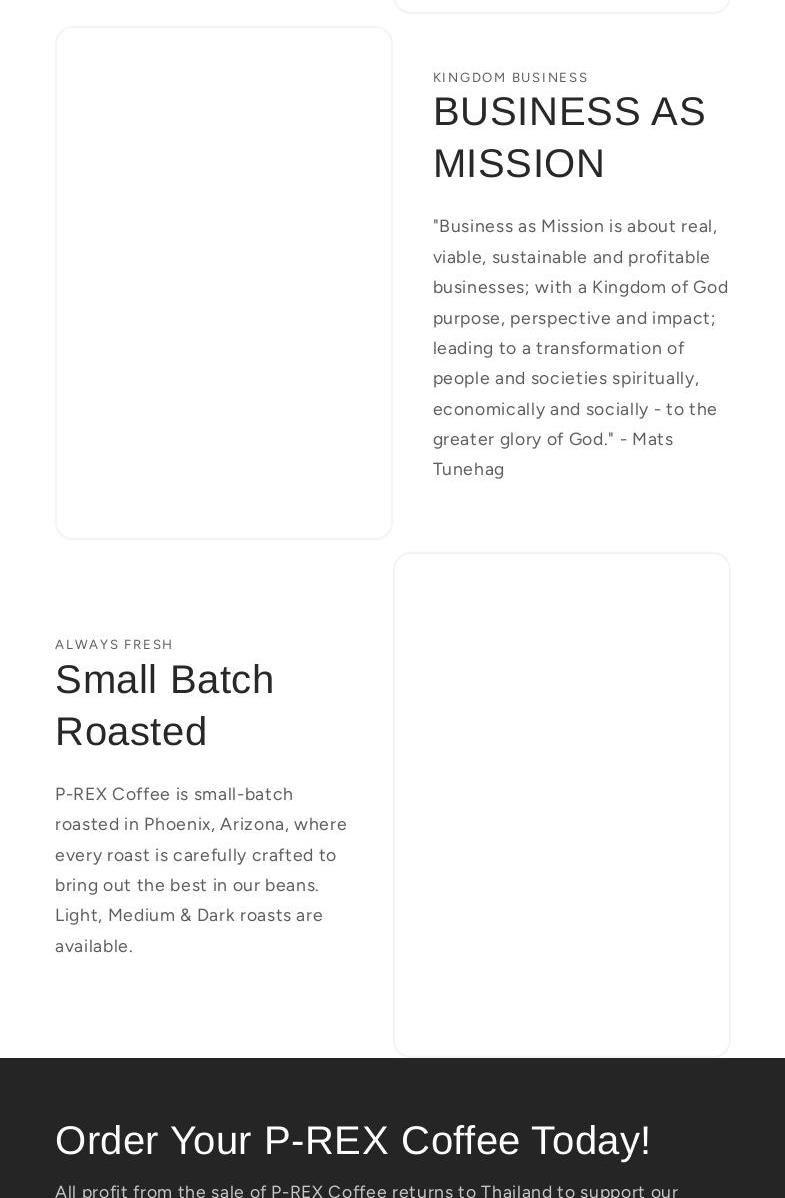 KINGDOM BUSINESS

BUSINESS AS MISSION

"Business as Mission is about real, viable, sustainable and profitable businesses; with a Kingdom of God purpose, perspective and impact; leading to a transformation of people and societies spiritually, economically and socially - to the greater glory of God." - Mats Tunehag

ALWAYS FRESH

Small Batch Roasted

P-REX Coffee is small-batch roasted in Phoenix, Arizona, where every roast is carefully crafted to bring out the best in our beans. Light, Medium & Dark roasts are available.

Order Your P-REX Coffee Today!

All profit from the sale of P-REX Coffee returns to Thailand to support our