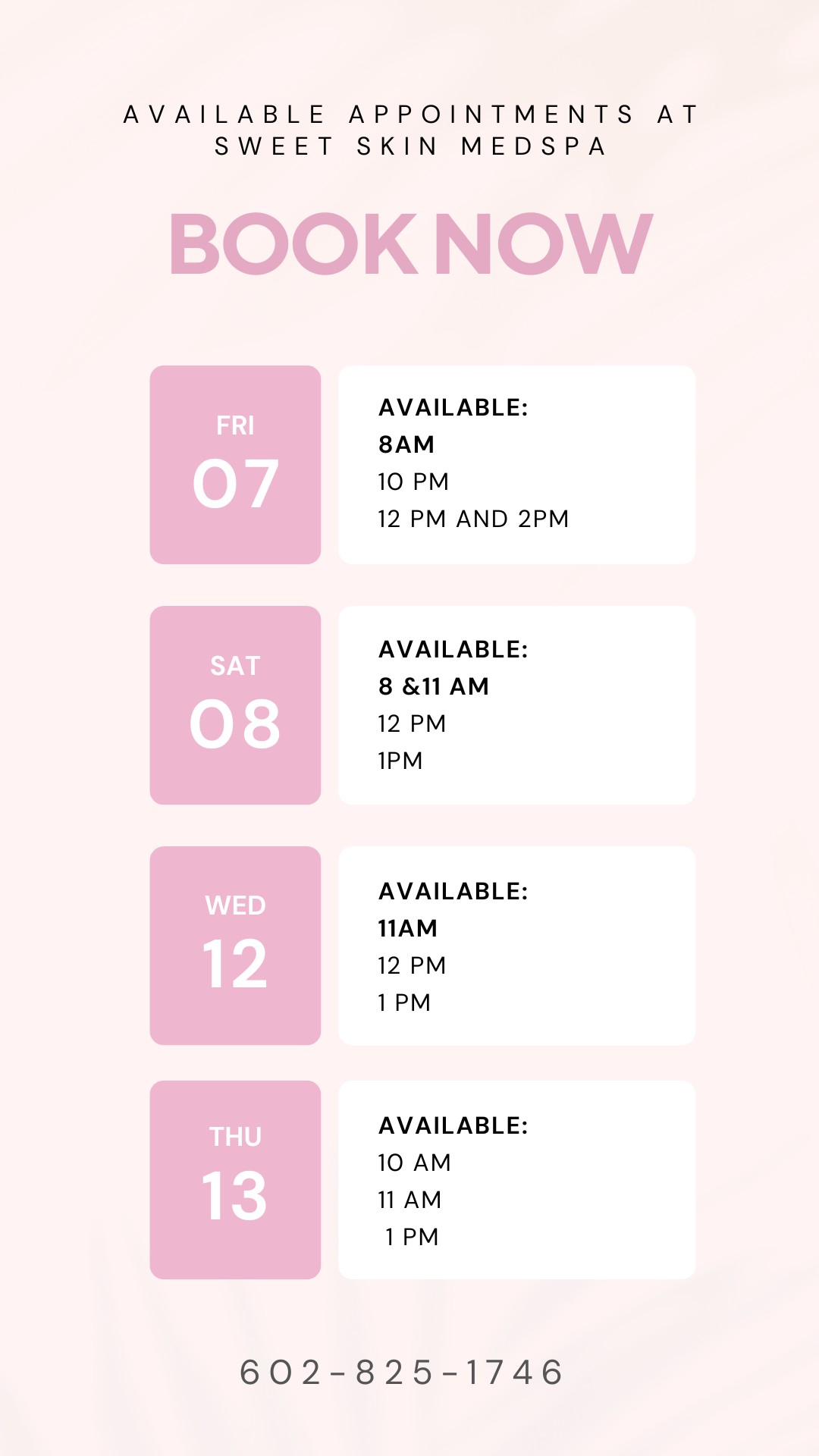 AVAILABLE APPOINTMENTS AT SWEET SKIN MEDSPA

BOOK NOW

FRI
07

AVAILABLE:
8AM
10 PM
12 PM AND 2PM

SAT
08

AVAILABLE:
8 &11 AM
12 PM
1PM

WED
12

AVAILABLE:
11AM
12 PM
1 PM

THU
13

AVAILABLE:
10 AM
11 AM
1 PM

602-825-1746