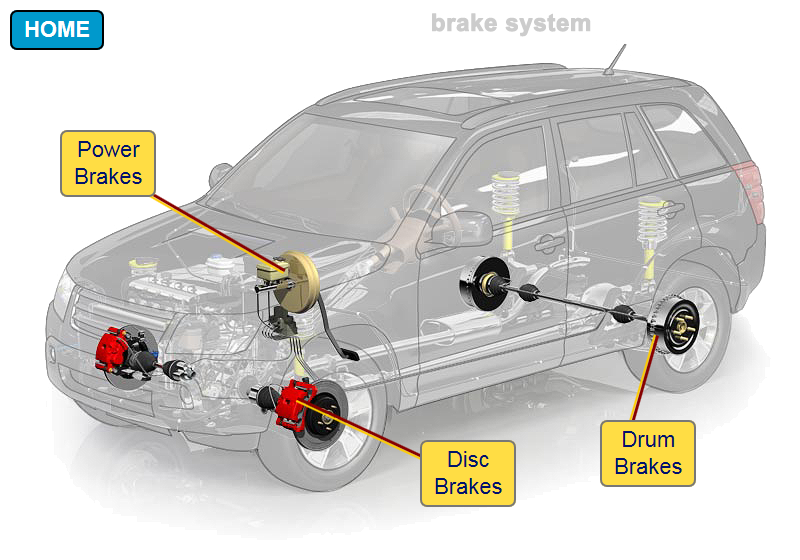 HOME

brake system

Power Brakes

Disc Brakes

Drum Brakes