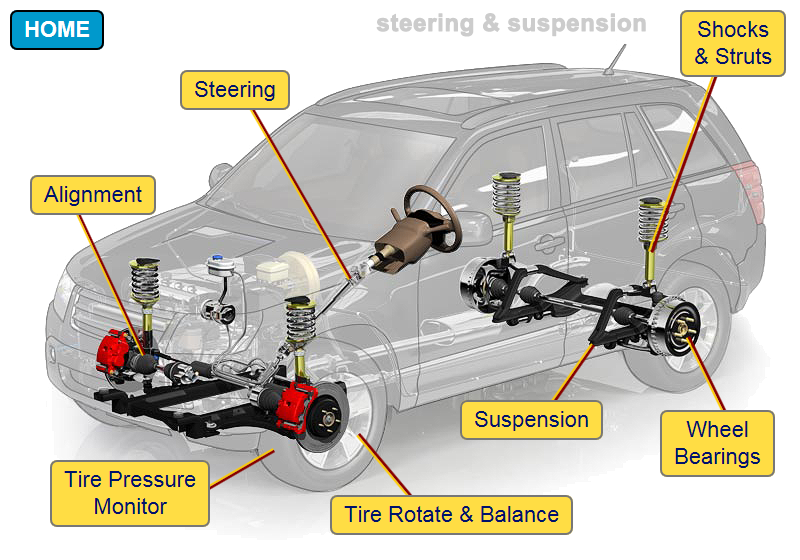 HOME

steering & suspension

Shocks & Struts

Steering

Alignment

Suspension

Wheel Bearings

Tire Pressure Monitor

Tire Rotate & Balance