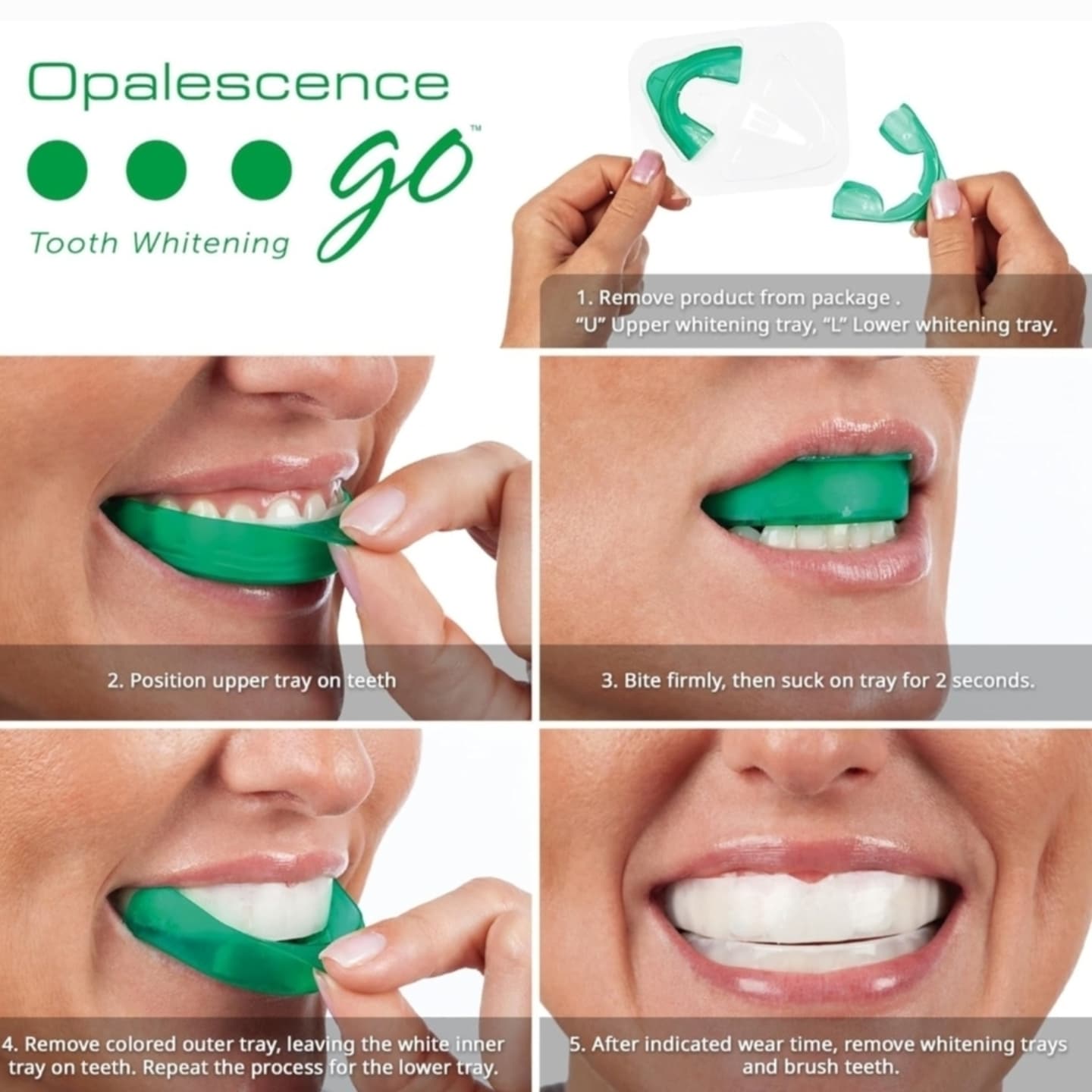 Opalescence

go™

Tooth Whitening

1. Remove product from package .
"U" Upper whitening tray, "L" Lower whitening tray.

2. Position upper tray on teeth

3. Bite firmly, then suck on tray for 2 seconds.

4. Remove colored outer tray, leaving the white inner tray on teeth. Repeat the process for the lower tray.

5. After indicated wear time, remove whitening trays and brush teeth.