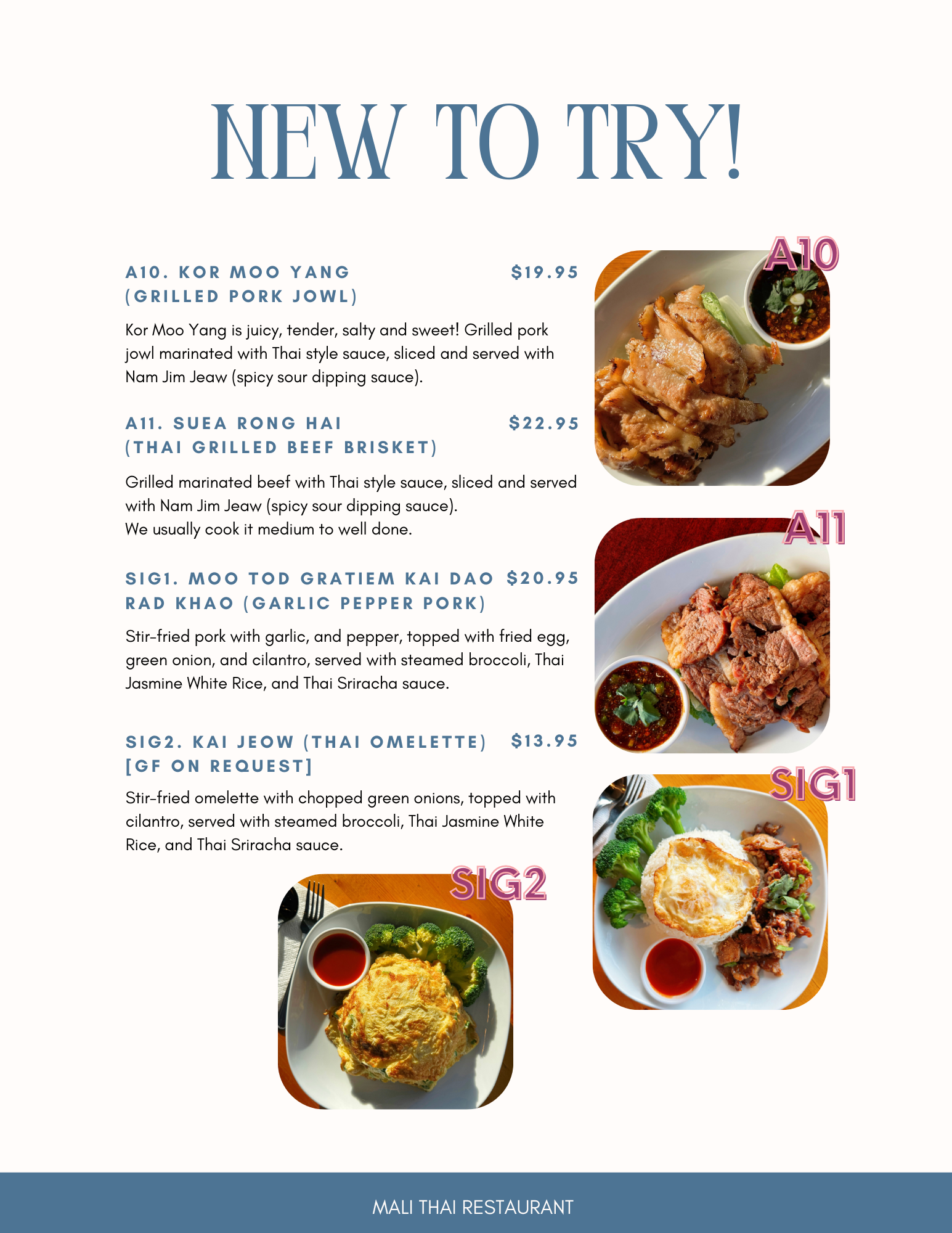 NEW TO TRY!

A10. KOR MOO YANG (GRILLED PORK JOWL) $19.95

Kor Moo Yang is juicy, tender, salty and sweet! Grilled pork jowl marinated with Thai style sauce, sliced and served with Nam Jim Jeaw (spicy sour dipping sauce).

A11. SUEA RONG HAI (THAI GRILLED BEEF BRISKET) $22.95

Grilled marinated beef with Thai style sauce, sliced and served with Nam Jim Jeaw (spicy sour dipping sauce).
We usually cook it medium to well done.

SIG1. MOO TOD GRATIEM KAI DAO RAD KHAO (GARLIC PEPPER PORK) $20.95

Stir-fried pork with garlic, and pepper, topped with fried egg, green onion, and cilantro, served with steamed broccoli, Thai Jasmine White Rice, and Thai Sriracha sauce.

SIG2. KAI JEOW (THAI OMELETTE) [GF ON REQUEST] $13.95

Stir-fried omelette with chopped green onions, topped with cilantro, served with steamed broccoli, Thai Jasmine White Rice, and Thai Sriracha sauce.

A10

A11

SIG1

SIG2

MALI THAI RESTAURANT