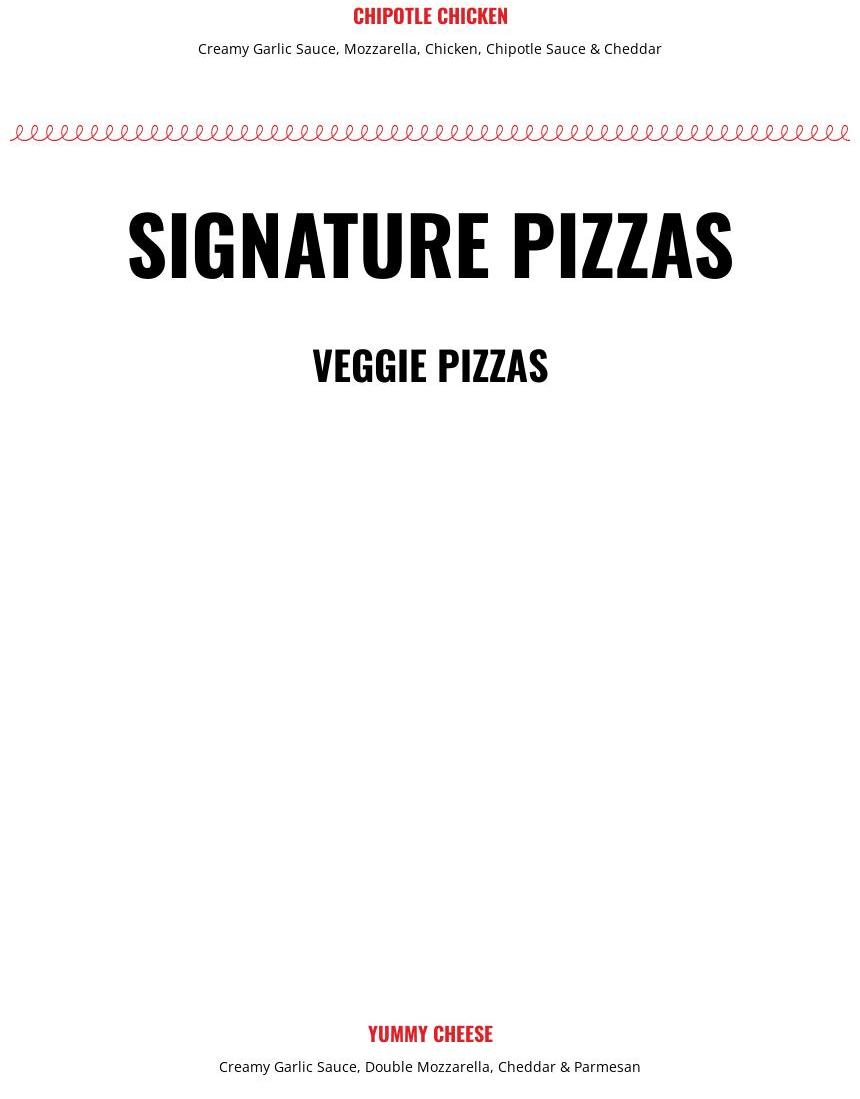 CHIPOTLE CHICKEN

Creamy Garlic Sauce, Mozzarella, Chicken, Chipotle Sauce & Cheddar

SIGNATURE PIZZAS

VEGGIE PIZZAS

YUMMY CHEESE

Creamy Garlic Sauce, Double Mozzarella, Cheddar & Parmesan