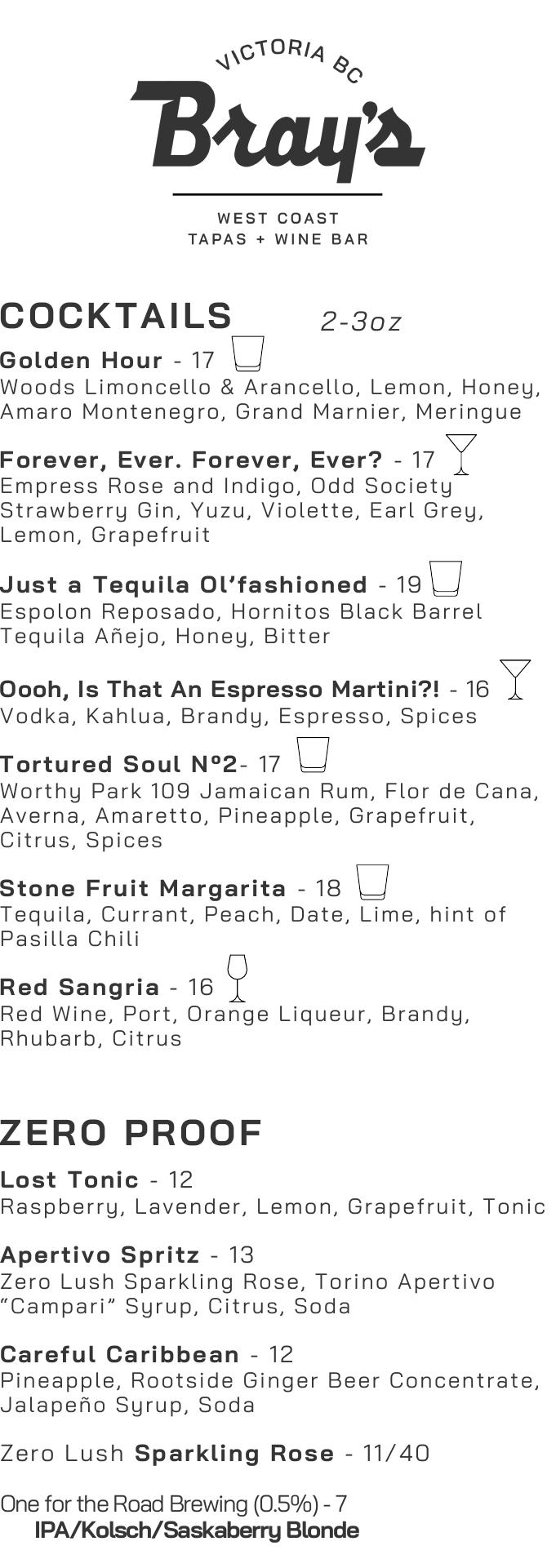 VICTORIA BC
Bray's
WEST COAST
TAPAS + WINE BAR

COCKTAILS 2-3oz

Golden Hour - 17
Woods Limoncello & Arancello, Lemon, Honey, Amaro Montenegro, Grand Marnier, Meringue

Forever, Ever. Forever, Ever? - 17
Empress Rose and Indigo, Odd Society Strawberry Gin, Yuzu, Violette, Earl Grey, Lemon, Grapefruit

Just a Tequila Ol'fashioned - 19
Espolon Reposado, Hornitos Black Barrel Tequila Añejo, Honey, Bitter

Oooh, Is That An Espresso Martini?! - 16
Vodka, Kahlua, Brandy, Espresso, Spices

Tortured Soul Nº2- 17
Worthy Park 109 Jamaican Rum, Flor de Cana, Averna, Amaretto, Pineapple, Grapefruit, Citrus, Spices

Stone Fruit Margarita - 18
Tequila, Currant, Peach, Date, Lime, hint of Pasilla Chili

Red Sangria - 16
Red Wine, Port, Orange Liqueur, Brandy, Rhubarb, Citrus

ZERO PROOF

Lost Tonic - 12
Raspberry, Lavender, Lemon, Grapefruit, Tonic

Apertivo Spritz - 13
Zero Lush Sparkling Rose, Torino Apertivo "Campari" Syrup, Citrus, Soda

Careful Caribbean - 12
Pineapple, Rootside Ginger Beer Concentrate, Jalapeño Syrup, Soda

Zero Lush Sparkling Rose - 11/40

One for the Road Brewing (0.5%) - 7
IPA/Kolsch/Saskaberry Blonde