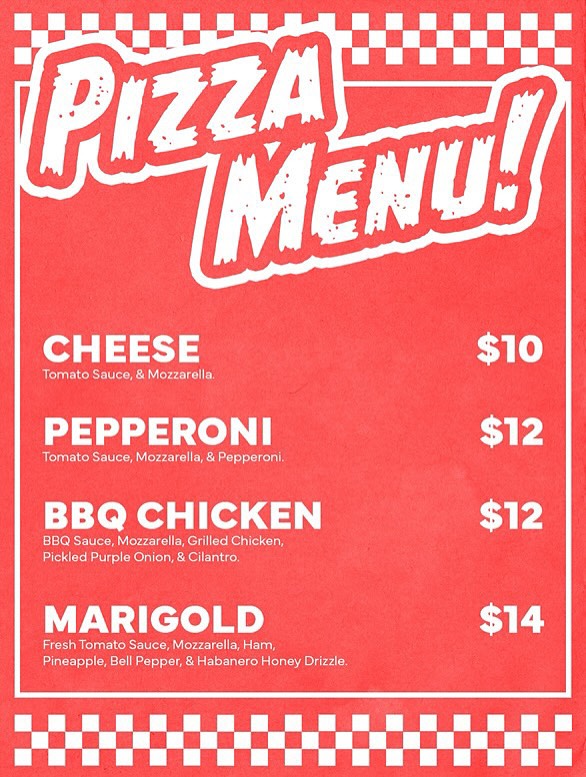 PIZZA MENU!

CHEESE $10
Tomato Sauce, & Mozzarella.

PEPPERONI $12
Tomato Sauce, Mozzarella, & Pepperoni.

BBQ CHICKEN $12
BBQ Sauce, Mozzarella, Grilled Chicken, Pickled Purple Onion, & Cilantro.

MARIGOLD $14
Fresh Tomato Sauce, Mozzarella, Ham, Pineapple, Bell Pepper, & Habanero Honey Drizzle.