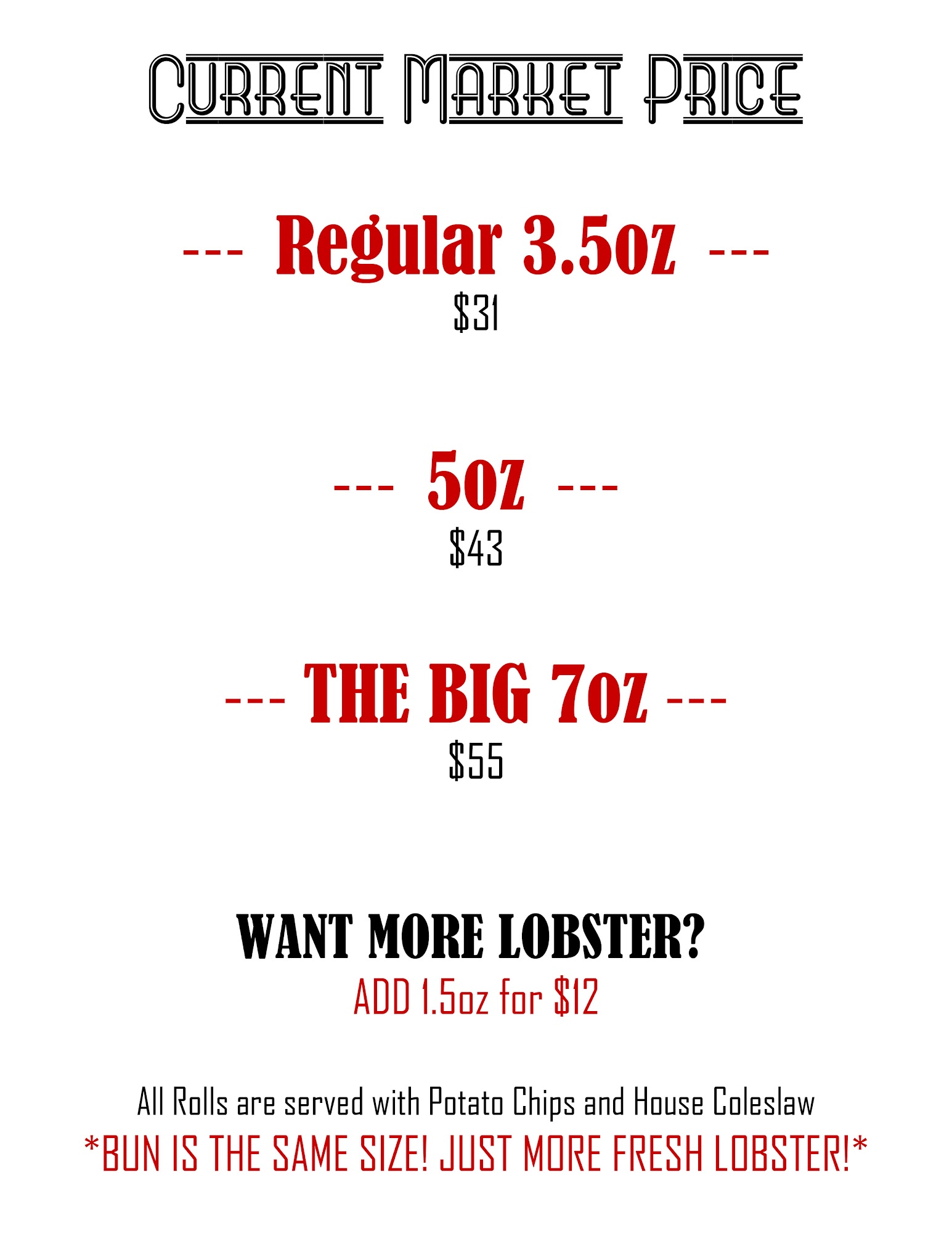 Current Market Price

--- Regular 3.5oz ---
$31

--- 5oz ---
$43

--- THE BIG 7oz ---
$55

WANT MORE LOBSTER?
ADD 1.5oz for $12

All Rolls are served with Potato Chips and House Coleslaw
*BUN IS THE SAME SIZE! JUST MORE FRESH LOBSTER!*