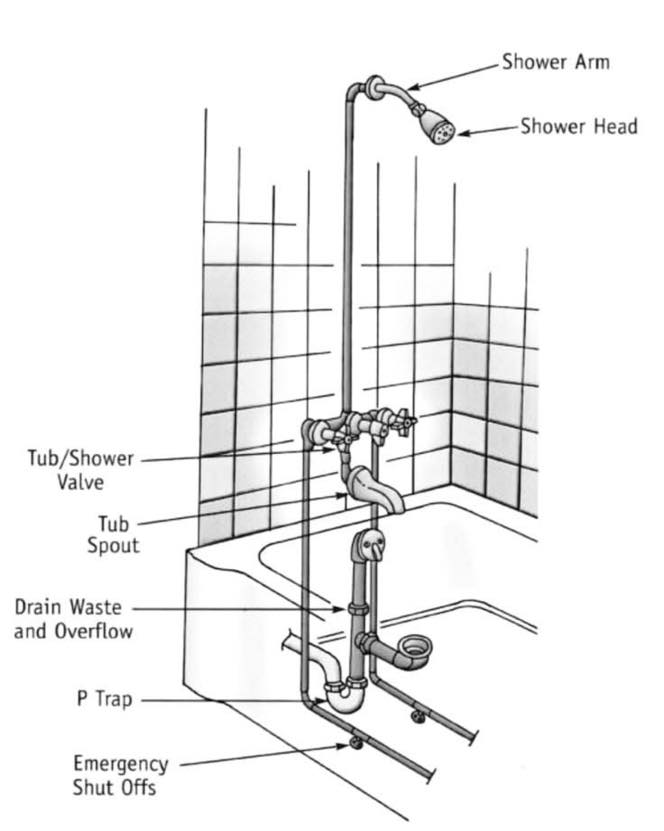 Shower Arm

Shower Head

Tub/Shower Valve

Tub Spout

Drain Waste and Overflow

P Trap

Emergency Shut Offs