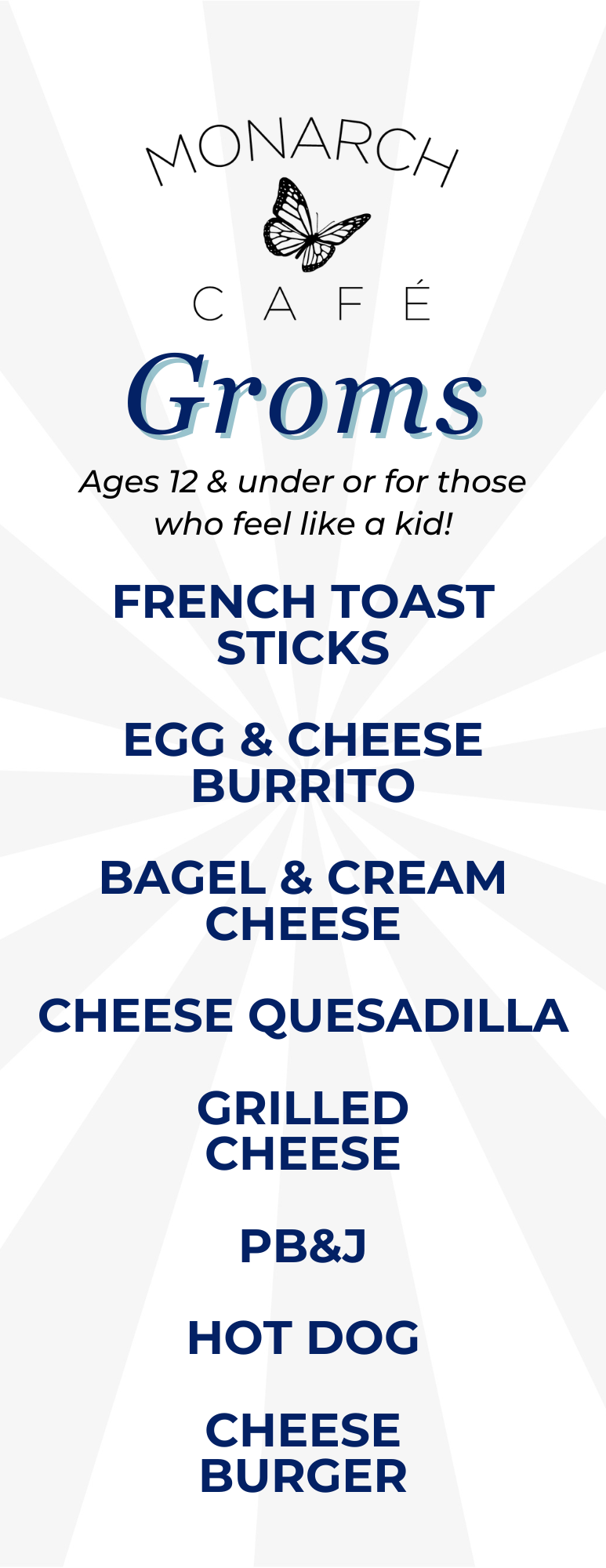 MONARCH
CAFÉ

Groms

Ages 12 & under or for those who feel like a kid!

FRENCH TOAST STICKS

EGG & CHEESE BURRITO

BAGEL & CREAM CHEESE

CHEESE QUESADILLA

GRILLED CHEESE

PB&J

HOT DOG

CHEESE BURGER