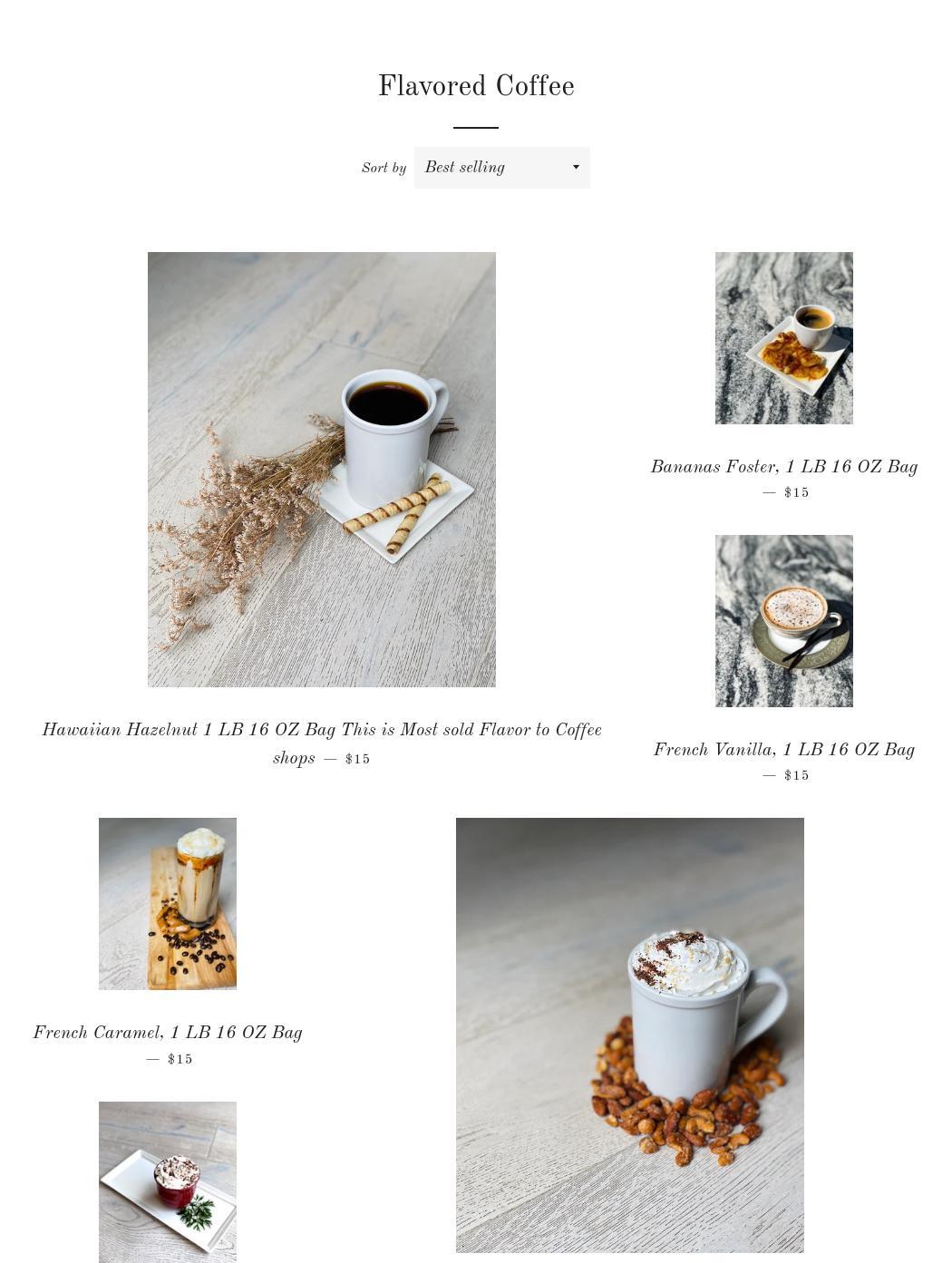 Flavored Coffee

Sort by Best selling

Hawaiian Hazelnut 1 LB 16 OZ Bag This is Most sold Flavor to Coffee shops — $15

Bananas Foster, 1 LB 16 OZ Bag — $15

French Vanilla, 1 LB 16 OZ Bag — $15

French Caramel, 1 LB 16 OZ Bag — $15