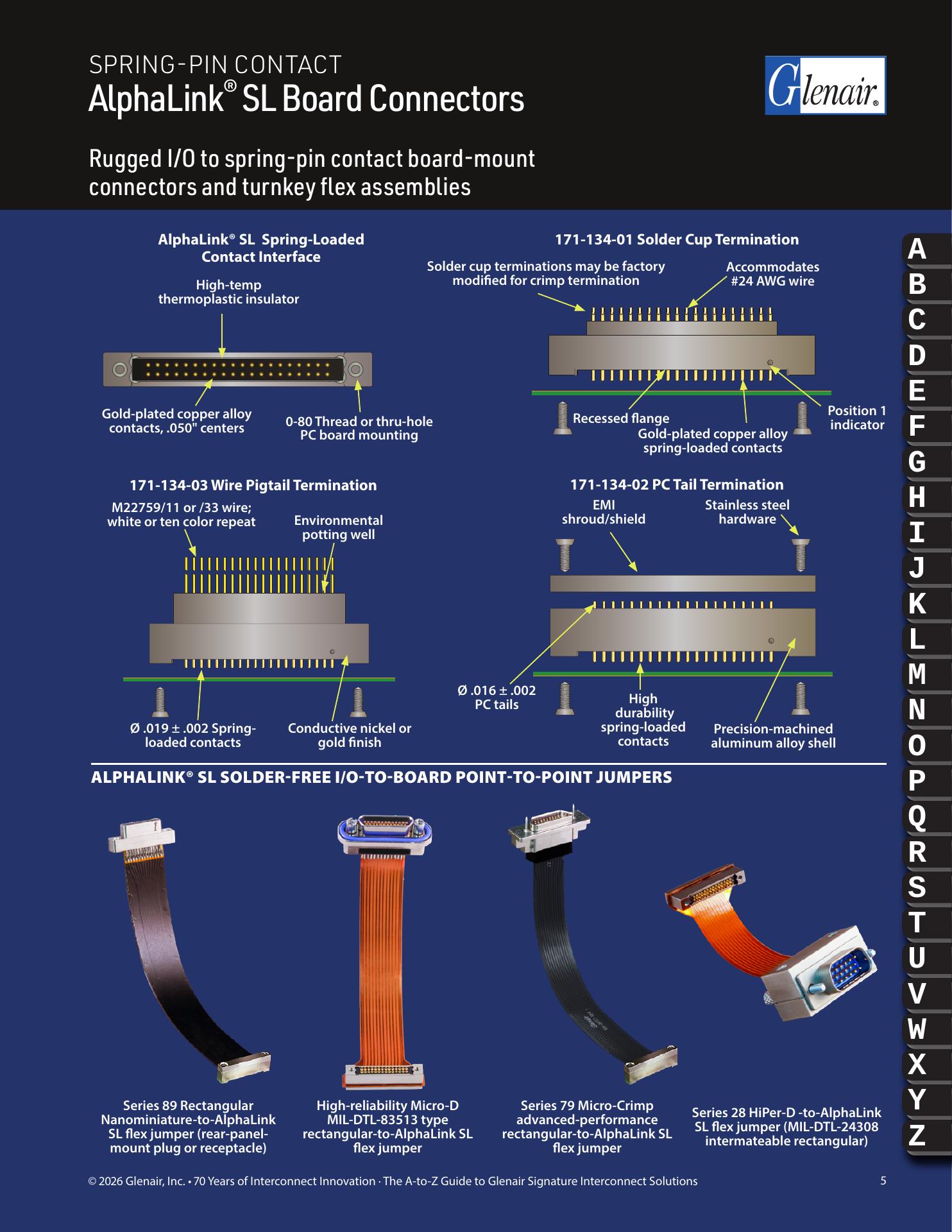 SPRING-PIN CONTACT
AlphaLink® SL Board Connectors

Glenair®

Rugged I/O to spring-pin contact board-mount connectors and turnkey flex assemblies

AlphaLink® SL Spring-Loaded Contact Interface

High-temp thermoplastic insulator

Gold-plated copper alloy contacts, .050" centers

0-80 Thread or thru-hole PC board mounting

171-134-01 Solder Cup Termination

Solder cup terminations may be factory modified for crimp termination

Accommodates #24 AWG wire

Recessed flange

Gold-plated copper alloy spring-loaded contacts

Position 1 indicator

171-134-03 Wire Pigtail Termination

M22759/11 or /33 wire; white or ten color repeat

Environmental potting well

Ø .019 ± .002 Spring-loaded contacts

Conductive nickel or gold finish

171-134-02 PC Tail Termination

EMI shroud/shield

Stainless steel hardware

Ø .016 ± .002 PC tails

High durability spring-loaded contacts

Precision-machined aluminum alloy shell

ALPHALINK® SL SOLDER-FREE I/O-TO-BOARD POINT-TO-POINT JUMPERS

Series 89 Rectangular Nanominiature-to-AlphaLink SL flex jumper (rear-panel-mount plug or receptacle)

High-reliability Micro-D MIL-DTL-83513 type rectangular-to-AlphaLink SL flex jumper

Series 79 Micro-Crimp advanced-performance rectangular-to-AlphaLink SL flex jumper

Series 28 HiPer-D -to-AlphaLink SL flex jumper (MIL-DTL-24308 intermateable rectangular)

A B C D E F G H I J K L M N O P Q R S T U V W X Y Z

© 2026 Glenair, Inc. • 70 Years of Interconnect Innovation · The A-to-Z Guide to Glenair Signature Interconnect Solutions

5