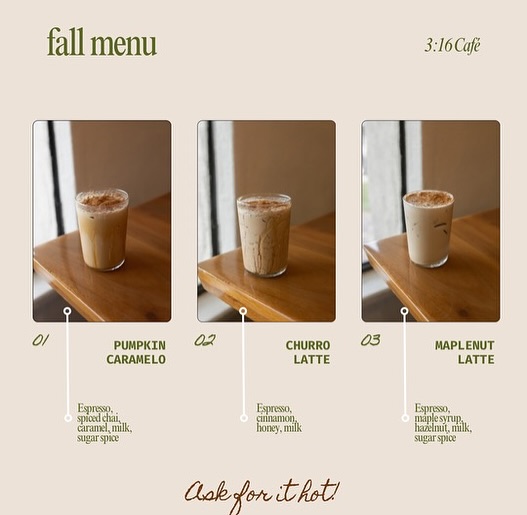 fall menu

3:16 Café

01

PUMPKIN CARAMELO

Espresso, spiced chai, caramel, milk, sugar spice

02

CHURRO LATTE

Espresso, cinnamon, honey, milk

03

MAPLENUT LATTE

Espresso, maple syrup, hazelnut, milk, sugar spice

Ask for it hot!