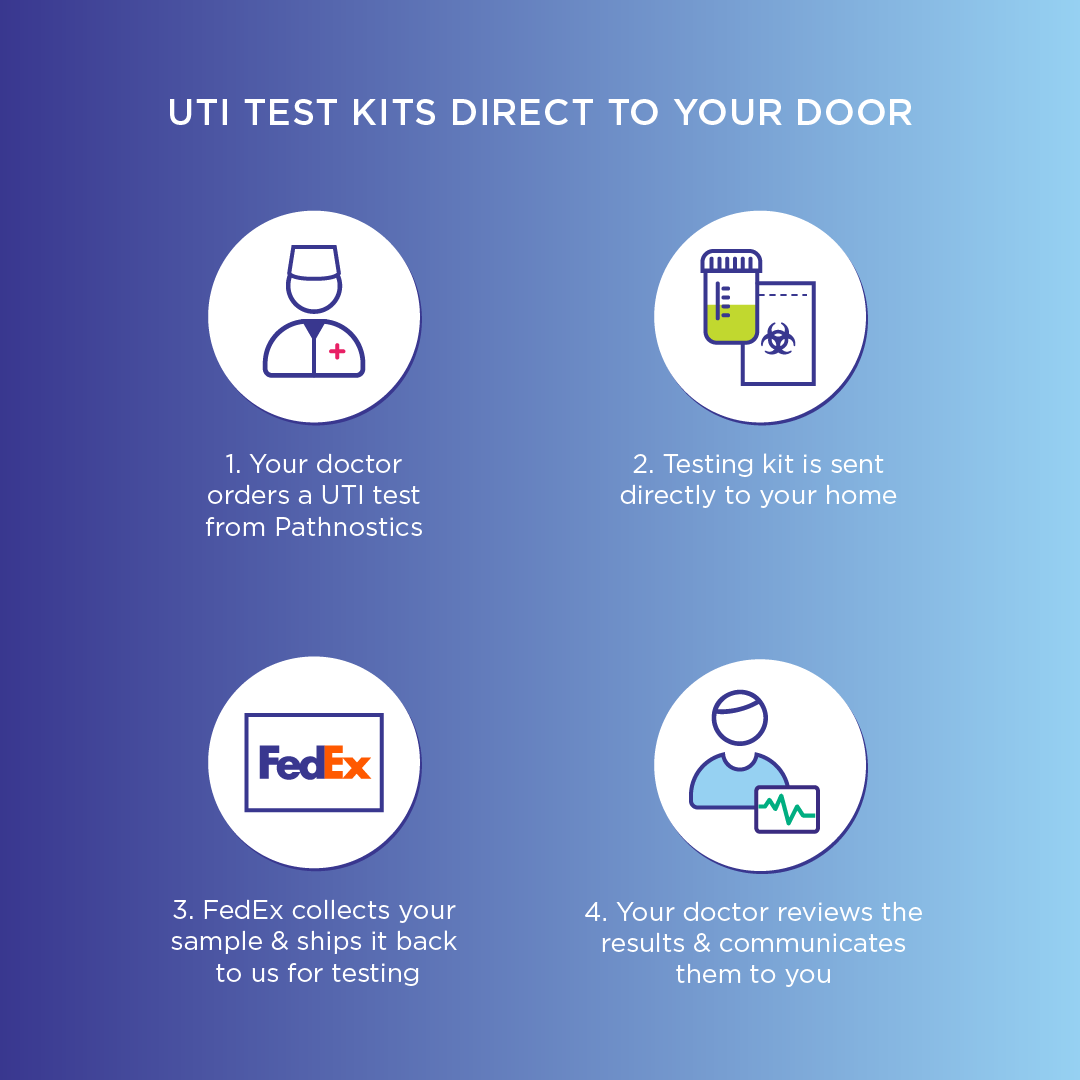 UTI TEST KITS DIRECT TO YOUR DOOR

1. Your doctor orders a UTI test from Pathnostics

2. Testing kit is sent directly to your home

FedEx

3. FedEx collects your sample & ships it back to us for testing

4. Your doctor reviews the results & communicates them to you