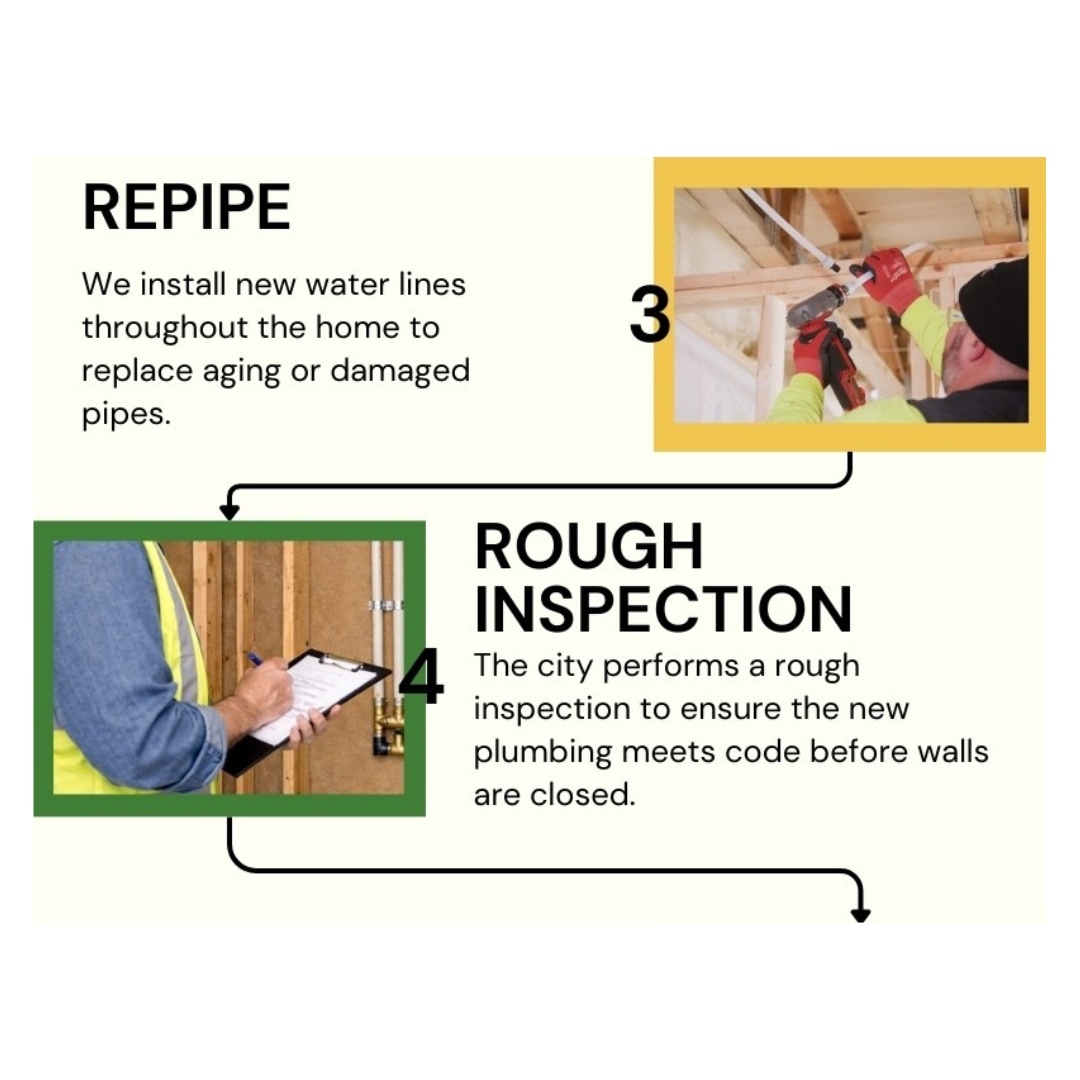 REPIPE

We install new water lines throughout the home to replace aging or damaged pipes.

3

ROUGH INSPECTION

4

The city performs a rough inspection to ensure the new plumbing meets code before walls are closed.