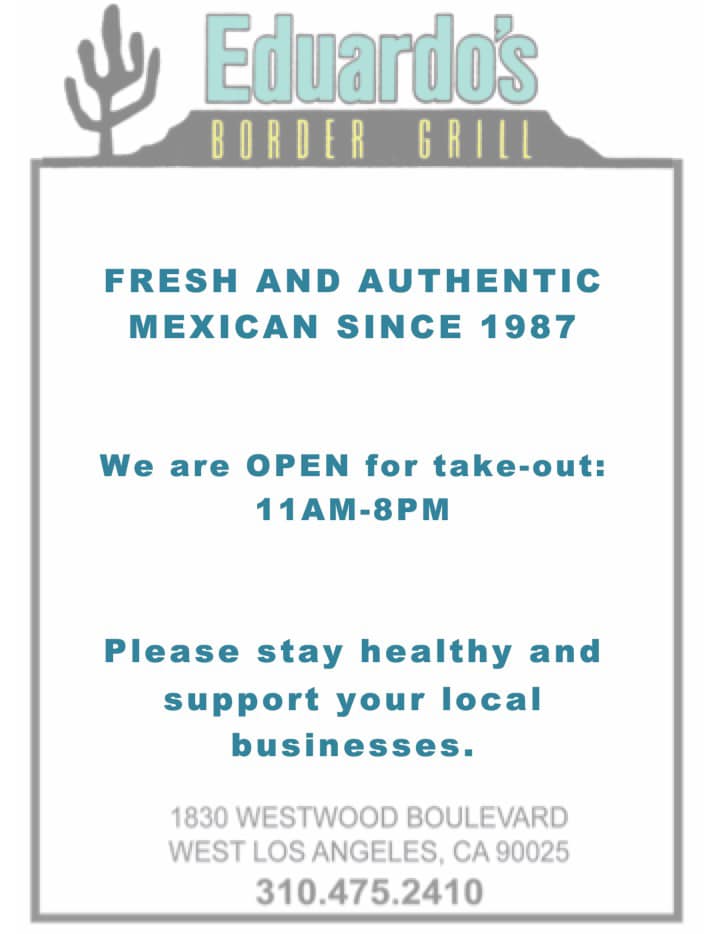 Eduardo's
BORDER GRILL

FRESH AND AUTHENTIC MEXICAN SINCE 1987

We are OPEN for take-out:
11AM-8PM

Please stay healthy and support your local businesses.

1830 WESTWOOD BOULEVARD
WEST LOS ANGELES, CA 90025
310.475.2410