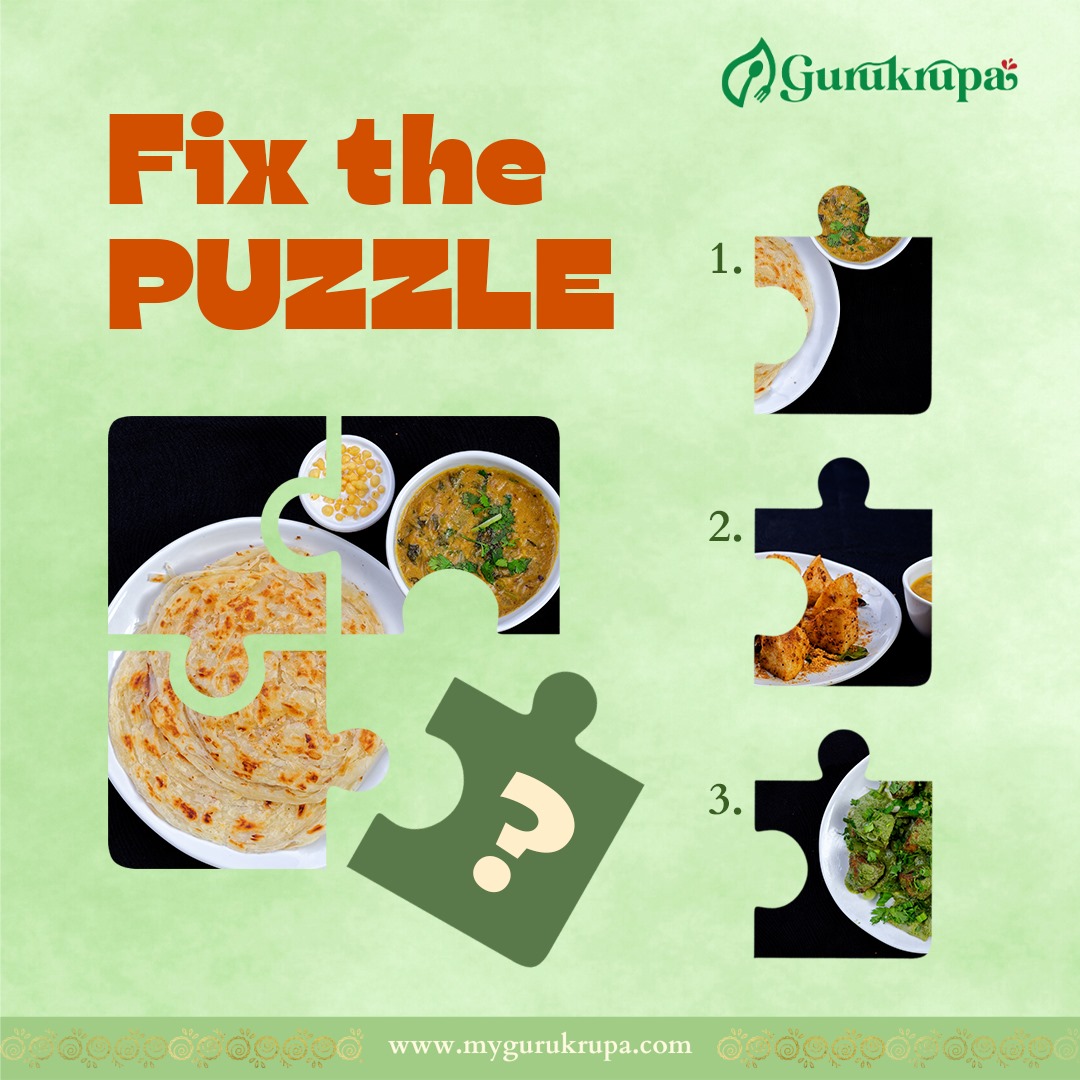 Gurukrupa

Fix the PUZZLE

?

1.

2.

3.

www.mygurukrupa.com