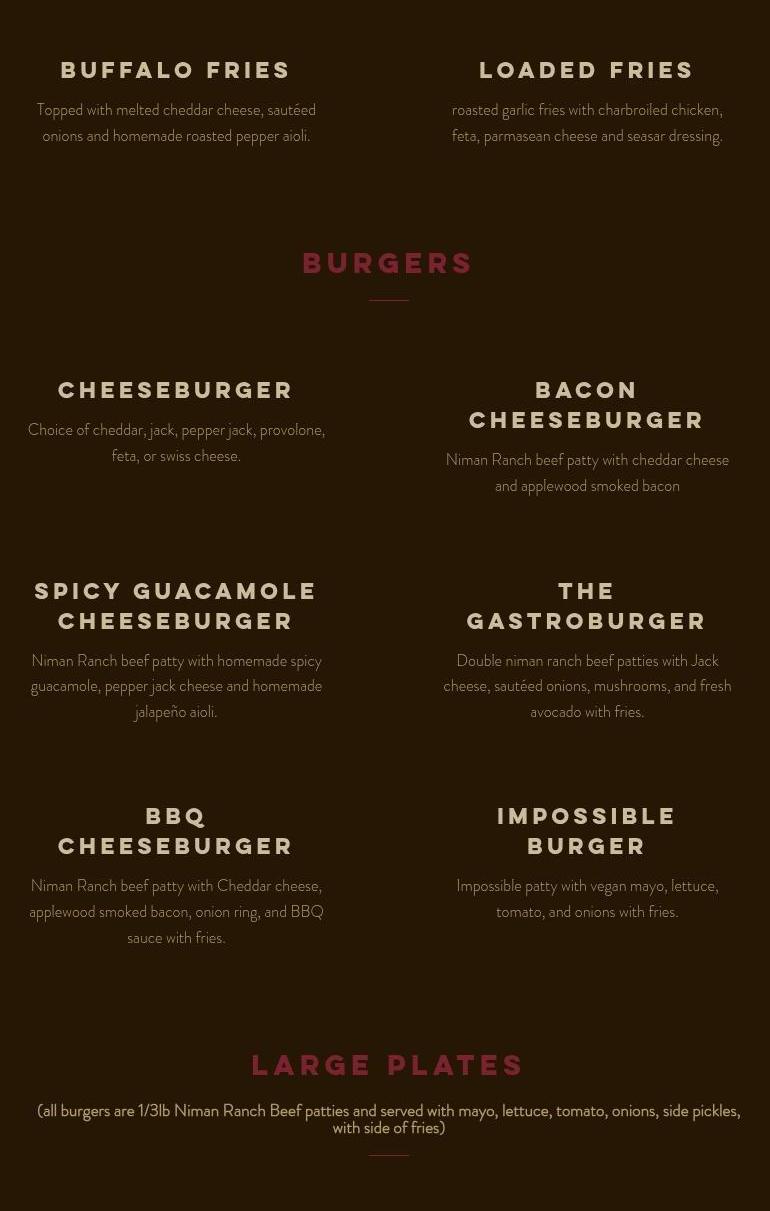 BUFFALO FRIES

Topped with melted cheddar cheese, sautéed onions and homemade roasted pepper aioli.

LOADED FRIES

roasted garlic fries with charbroiled chicken, feta, parmasean cheese and seasar dressing.

BURGERS

CHEESEBURGER

Choice of cheddar, jack, pepper jack, provolone, feta, or swiss cheese.

BACON
CHEESEBURGER

Niman Ranch beef patty with cheddar cheese and applewood smoked bacon

SPICY GUACAMOLE
CHEESEBURGER

Niman Ranch beef patty with homemade spicy guacamole, pepper jack cheese and homemade jalapeño aioli.

THE
GASTROBURGER

Double niman ranch beef patties with Jack cheese, sautéed onions, mushrooms, and fresh avocado with fries.

BBQ
CHEESEBURGER

Niman Ranch beef patty with Cheddar cheese, applewood smoked bacon, onion ring, and BBQ sauce with fries.

IMPOSSIBLE
BURGER

Impossible patty with vegan mayo, lettuce, tomato, and onions with fries.

LARGE PLATES

(all burgers are 1/3lb Niman Ranch Beef patties and served with mayo, lettuce, tomato, onions, side pickles, with side of fries)