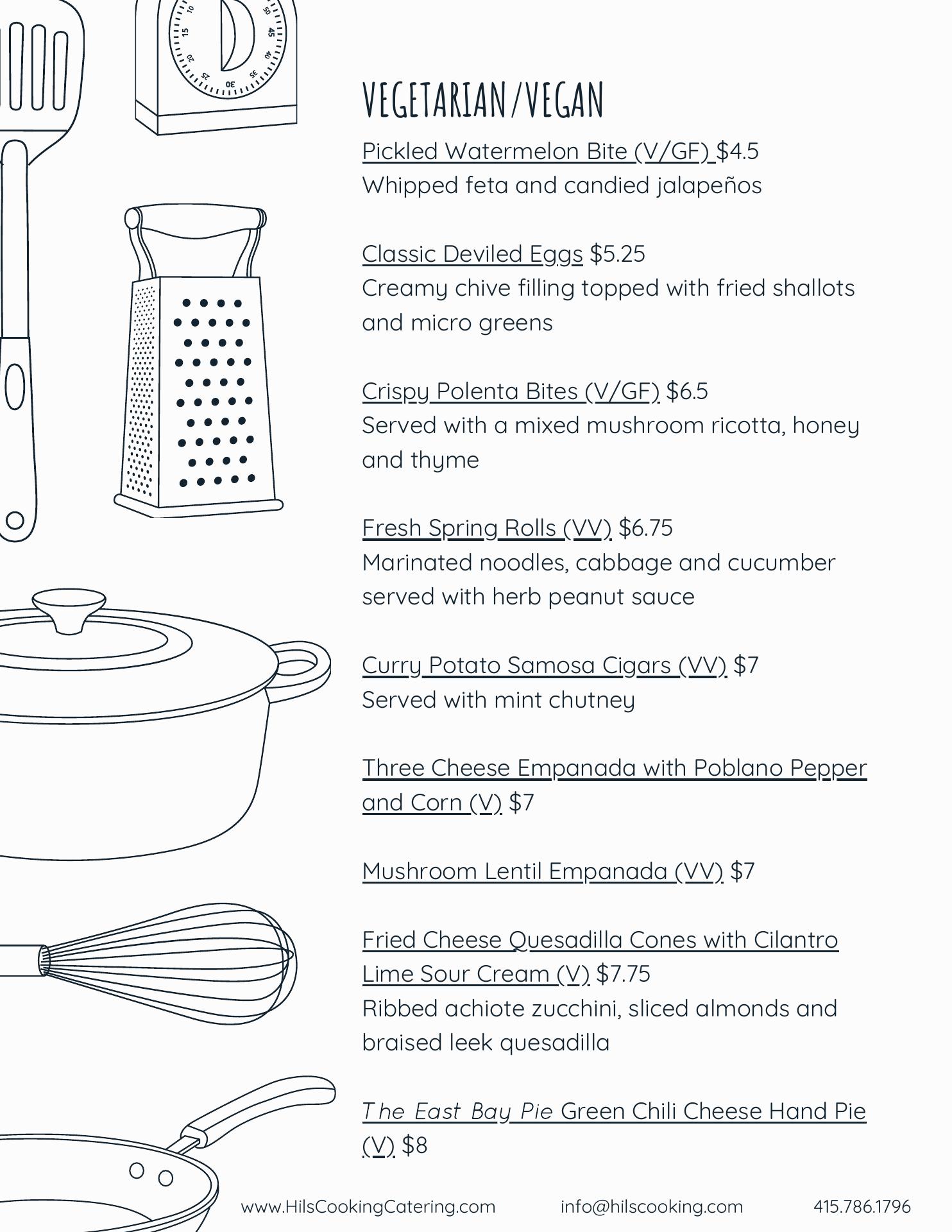 10 15 20 25 30 35 40 45 50

VEGETARIAN/VEGAN

Pickled Watermelon Bite (V/GF) $4.5
Whipped feta and candied jalapeños

Classic Deviled Eggs $5.25
Creamy chive filling topped with fried shallots and micro greens

Crispy Polenta Bites (V/GF) $6.5
Served with a mixed mushroom ricotta, honey and thyme

Fresh Spring Rolls (VV) $6.75
Marinated noodles, cabbage and cucumber served with herb peanut sauce

Curry Potato Samosa Cigars (VV) $7
Served with mint chutney

Three Cheese Empanada with Poblano Pepper and Corn (V) $7

Mushroom Lentil Empanada (VV) $7

Fried Cheese Quesadilla Cones with Cilantro Lime Sour Cream (V) $7.75
Ribbed achiote zucchini, sliced almonds and braised leek quesadilla

The East Bay Pie Green Chili Cheese Hand Pie (V) $8

www.HilsCookingCatering.com info@hilscooking.com 415.786.1796