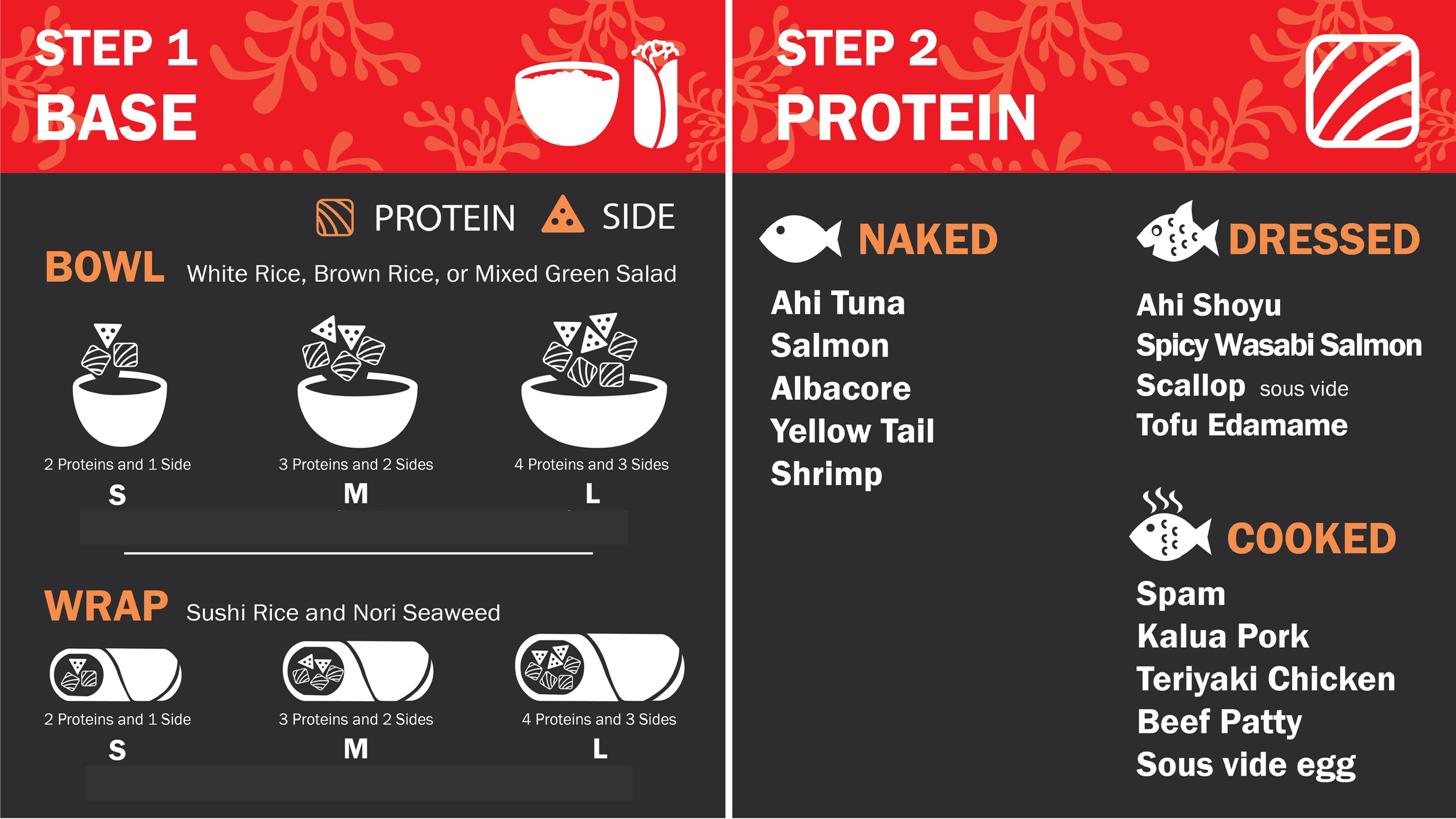 STEP 1
BASE

PROTEIN SIDE

BOWL White Rice, Brown Rice, or Mixed Green Salad

2 Proteins and 1 Side
S

3 Proteins and 2 Sides
M

4 Proteins and 3 Sides
L

WRAP Sushi Rice and Nori Seaweed

2 Proteins and 1 Side
S

3 Proteins and 2 Sides
M

4 Proteins and 3 Sides
L

STEP 2
PROTEIN

NAKED
Ahi Tuna
Salmon
Albacore
Yellow Tail
Shrimp

DRESSED
Ahi Shoyu
Spicy Wasabi Salmon
Scallop sous vide
Tofu Edamame

COOKED
Spam
Kalua Pork
Teriyaki Chicken
Beef Patty
Sous vide egg