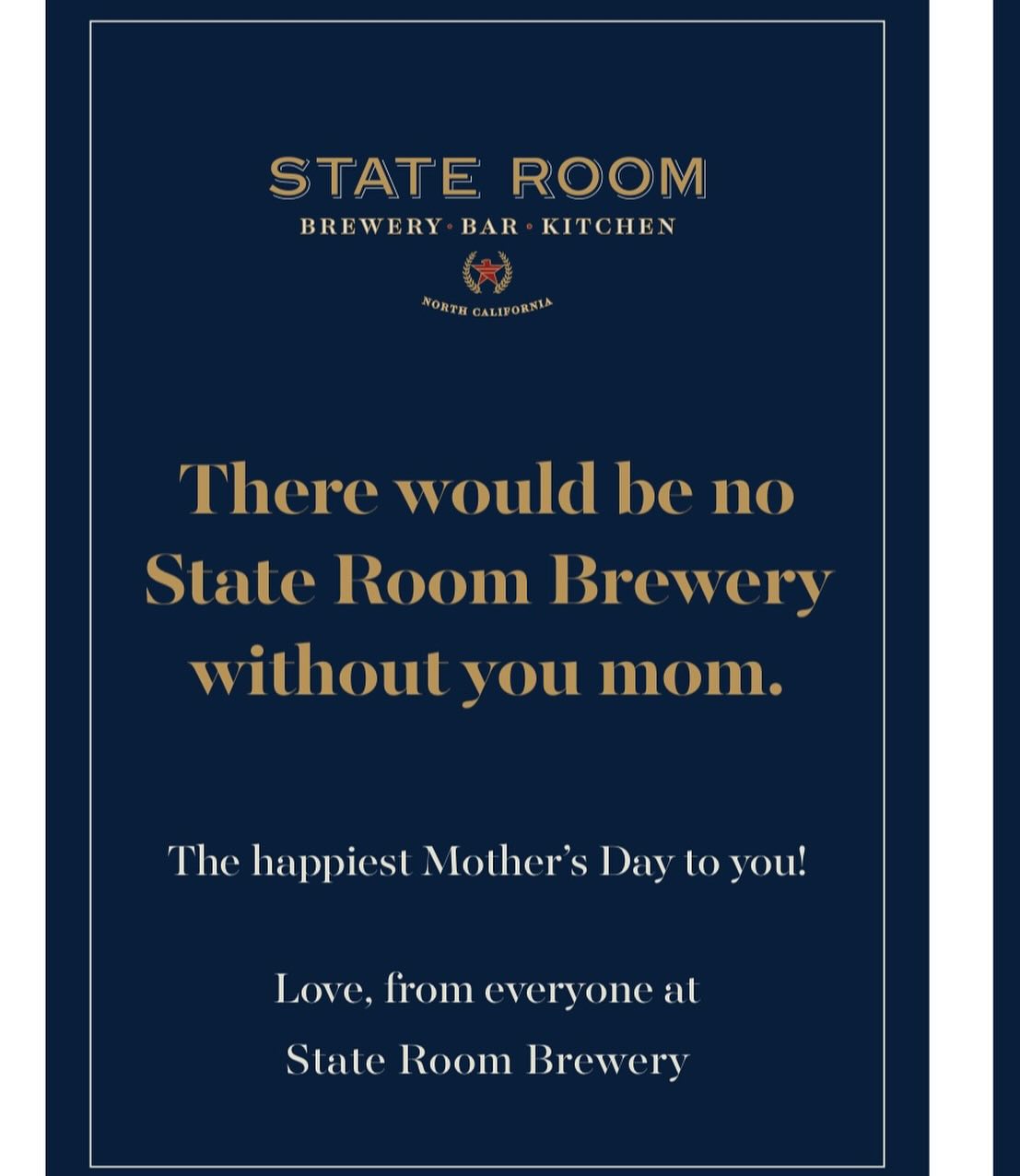 STATE ROOM
BREWERY • BAR • KITCHEN

NORTH CALIFORNIA

There would be no State Room Brewery without you mom.

The happiest Mother's Day to you!

Love, from everyone at
State Room Brewery