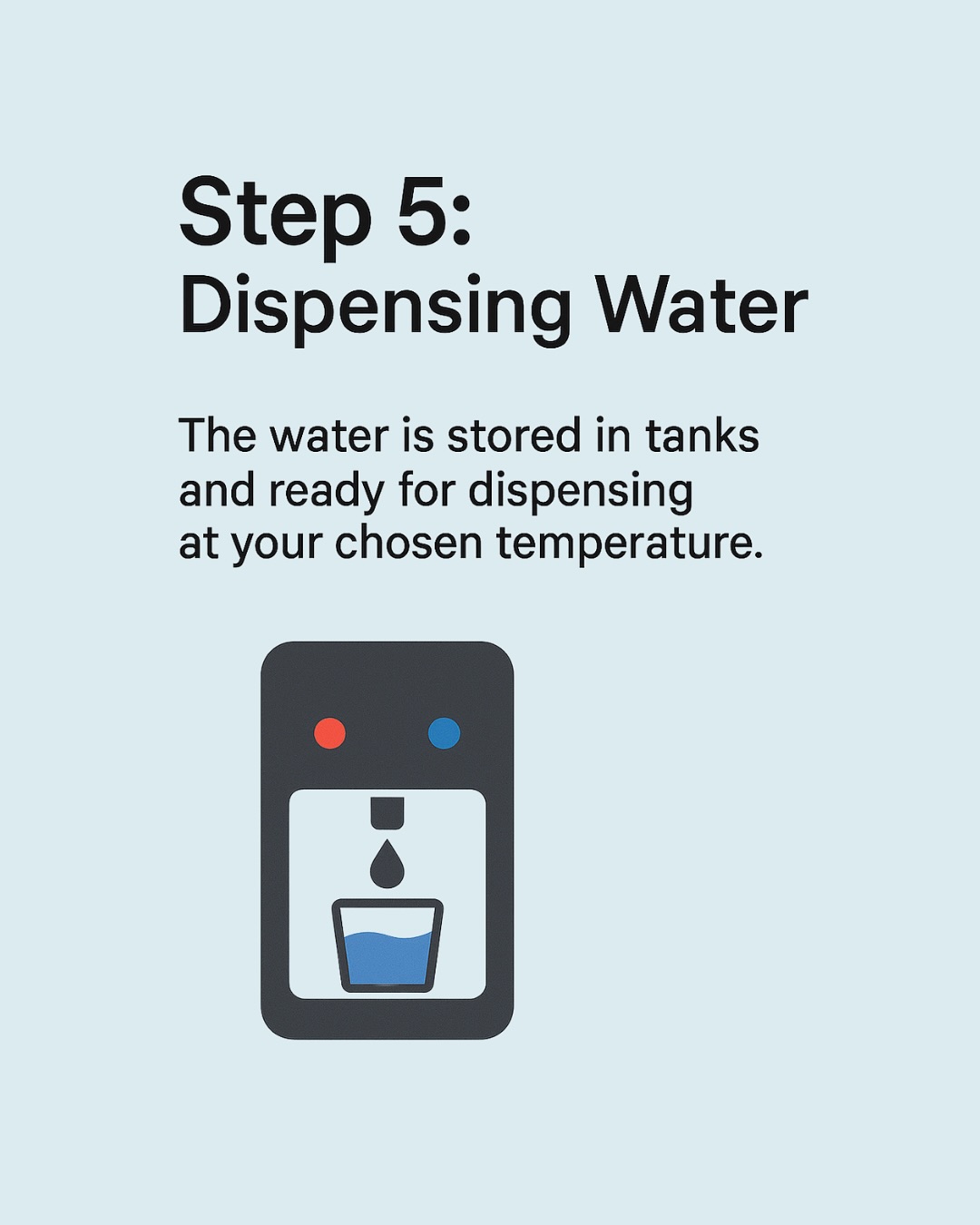 Step 5:
Dispensing Water

The water is stored in tanks and ready for dispensing at your chosen temperature.