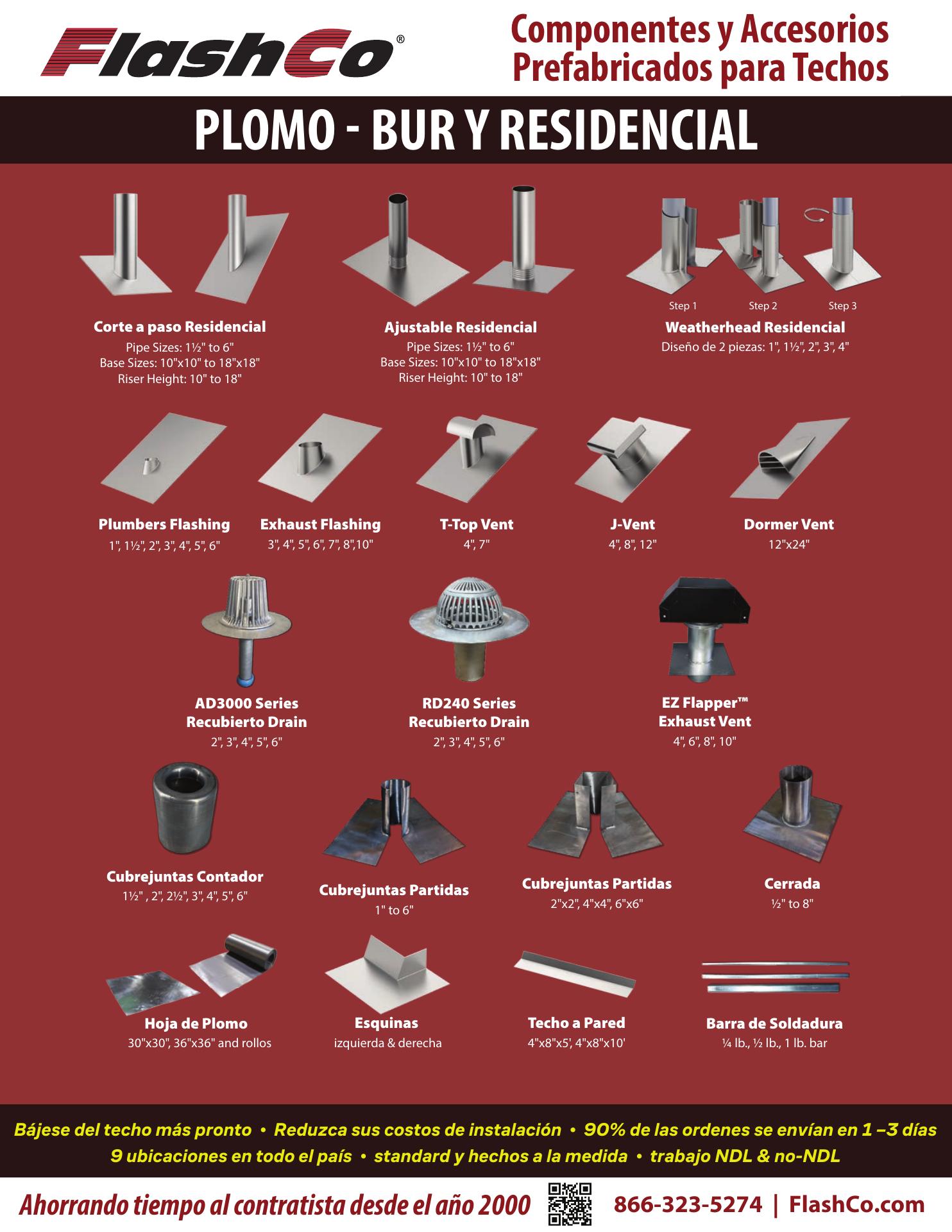 FlashCo®

Componentes y Accesorios Prefabricados para Techos

PLOMO - BUR Y RESIDENCIAL

Corte a paso Residencial
Pipe Sizes: 1½" to 6"
Base Sizes: 10"x10" to 18"x18"
Riser Height: 10" to 18"

Ajustable Residencial
Pipe Sizes: 1½" to 6"
Base Sizes: 10"x10" to 18"x18"
Riser Height: 10" to 18"

Step 1 Step 2 Step 3

Weatherhead Residencial
Diseño de 2 piezas: 1", 1½", 2", 3", 4"

Plumbers Flashing
1", 1½", 2", 3", 4", 5", 6"

Exhaust Flashing
3", 4", 5", 6", 7", 8",10"

T-Top Vent
4", 7"

J-Vent
4", 8", 12"

Dormer Vent
12"x24"

AD3000 Series
Recubierto Drain
2", 3", 4", 5", 6"

RD240 Series
Recubierto Drain
2", 3", 4", 5", 6"

EZ Flapper™
Exhaust Vent
4", 6", 8", 10"

Cubrejuntas Contador
1½" , 2", 2½", 3", 4", 5", 6"

Cubrejuntas Partidas
1" to 6"

Cubrejuntas Partidas
2"x2", 4"x4", 6"x6"

Cerrada
½" to 8"

Hoja de Plomo
30"x30", 36"x36" and rollos

Esquinas
izquierda & derecha

Techo a Pared
4"x8"x5', 4"x8"x10'

Barra de Soldadura
¼ lb., ½ lb., 1 lb. bar

Bájese del techo más pronto • Reduzca sus costos de instalación • 90% de las ordenes se envían en 1 –3 días
9 ubicaciones en todo el país • standard y hechos a la medida • trabajo NDL & no-NDL

Ahorrando tiempo al contratista desde el año 2000 866-323-5274 | FlashCo.com