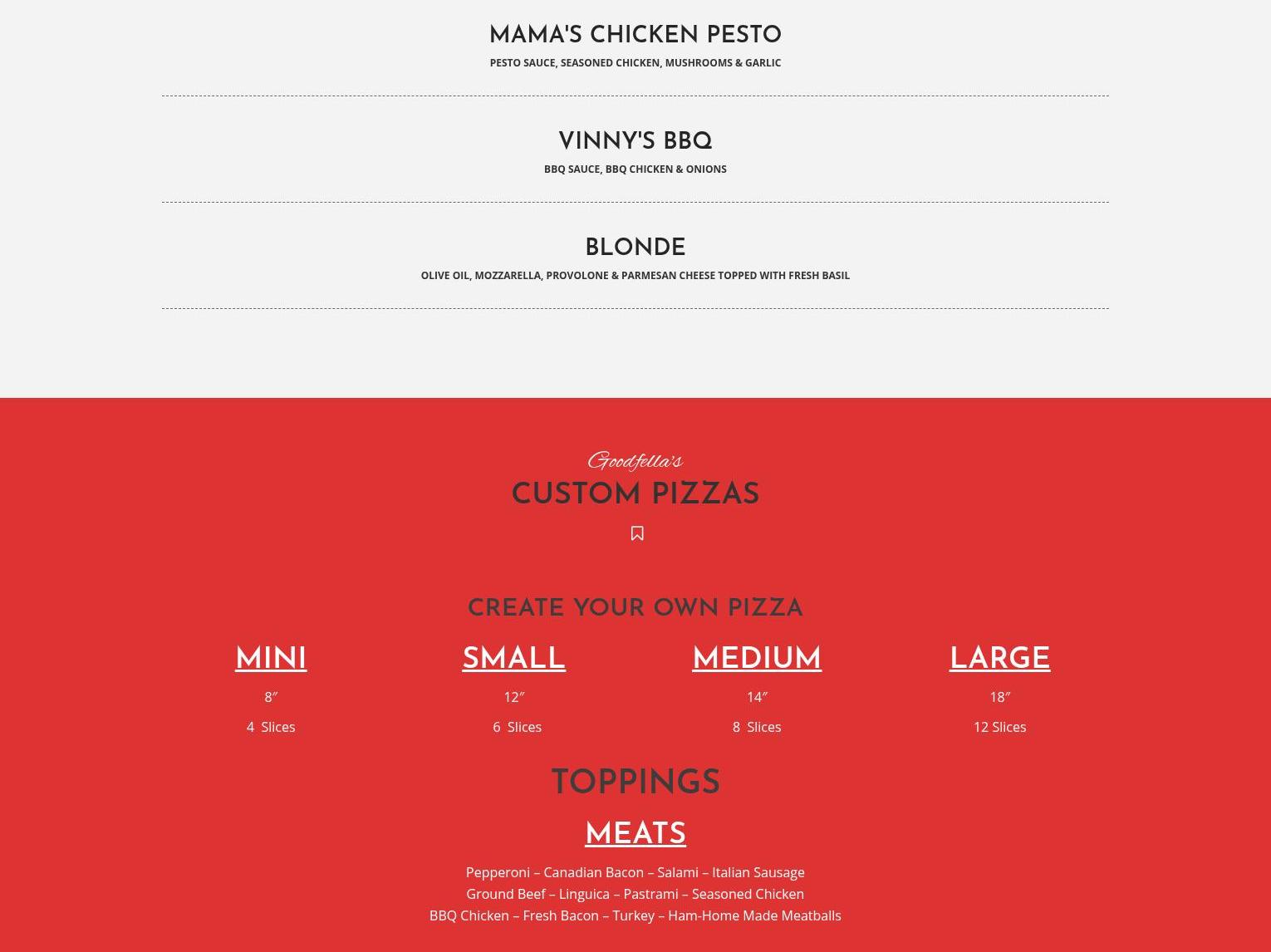 MAMA'S CHICKEN PESTO

PESTO SAUCE, SEASONED CHICKEN, MUSHROOMS & GARLIC

VINNY'S BBQ

BBQ SAUCE, BBQ CHICKEN & ONIONS

BLONDE

OLIVE OIL, MOZZARELLA, PROVOLONE & PARMESAN CHEESE TOPPED WITH FRESH BASIL

Goodfella's

CUSTOM PIZZAS

CREATE YOUR OWN PIZZA

MINI

8″

4 Slices

SMALL

12″

6 Slices

MEDIUM

14″

8 Slices

LARGE

18″

12 Slices

TOPPINGS

MEATS

Pepperoni – Canadian Bacon – Salami – Italian Sausage
Ground Beef – Linguica – Pastrami – Seasoned Chicken
BBQ Chicken – Fresh Bacon – Turkey – Ham-Home Made Meatballs