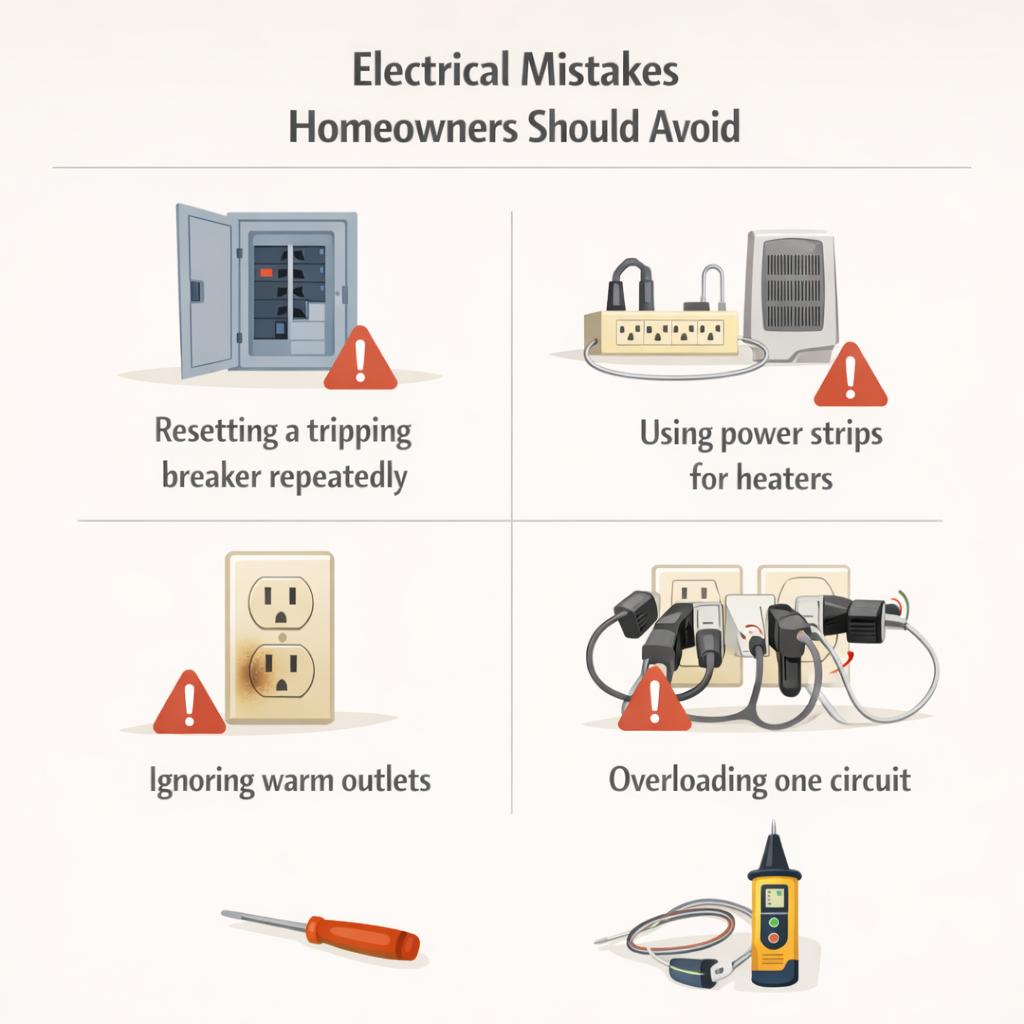 Electrical Mistakes
Homeowners Should Avoid

Resetting a tripping breaker repeatedly

Using power strips for heaters

Ignoring warm outlets

Overloading one circuit