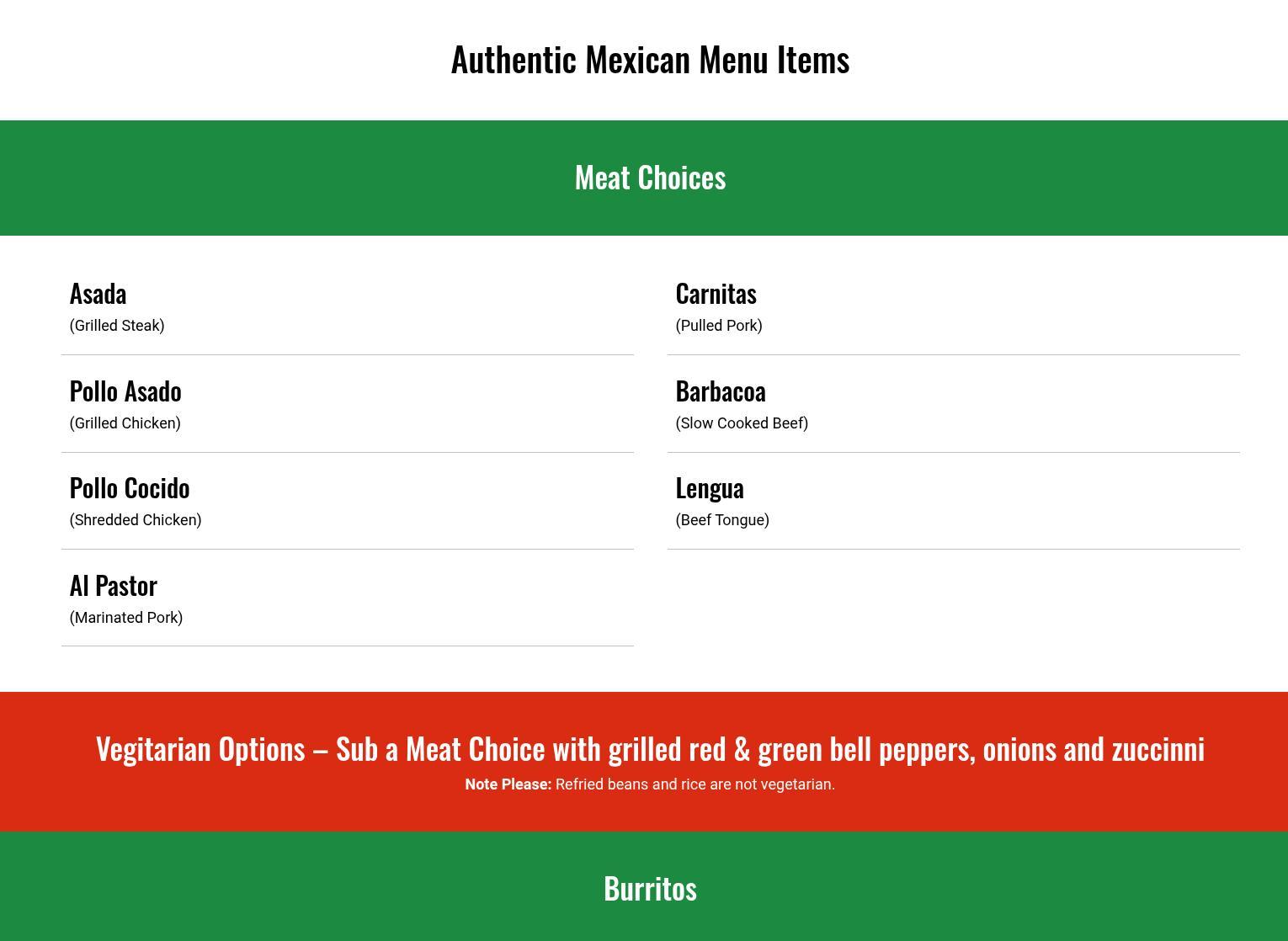 Authentic Mexican Menu Items

Meat Choices

Asada
(Grilled Steak)

Pollo Asado
(Grilled Chicken)

Pollo Cocido
(Shredded Chicken)

Al Pastor
(Marinated Pork)

Carnitas
(Pulled Pork)

Barbacoa
(Slow Cooked Beef)

Lengua
(Beef Tongue)

Vegitarian Options – Sub a Meat Choice with grilled red & green bell peppers, onions and zuccinni

Note Please: Refried beans and rice are not vegetarian.

Burritos