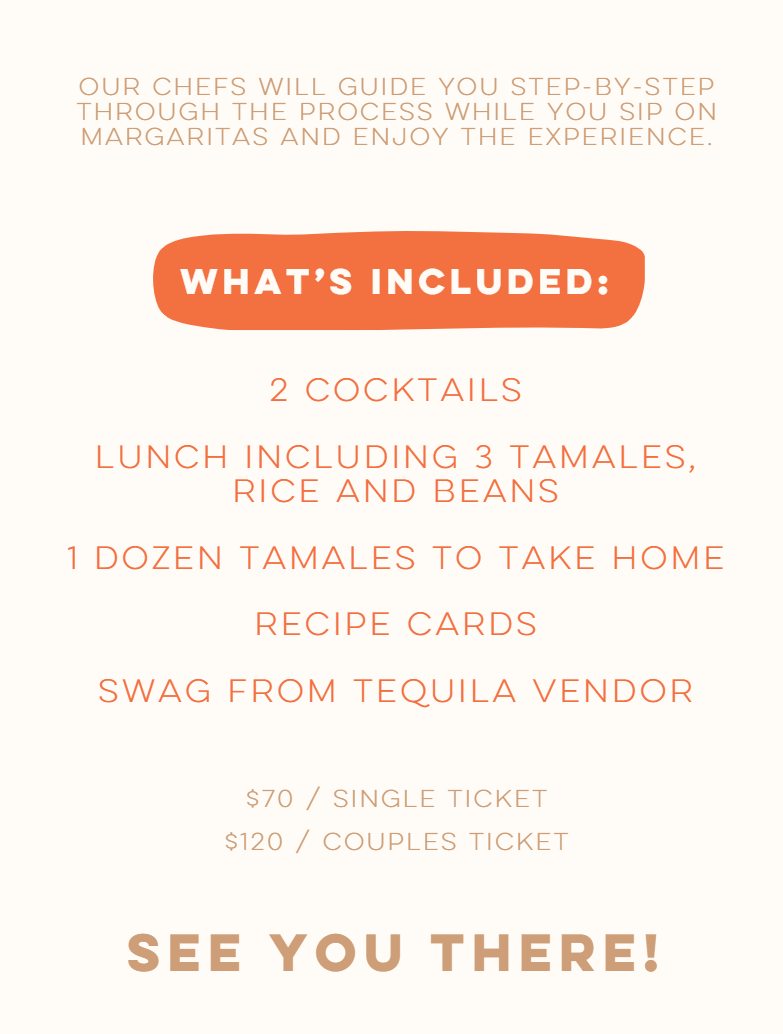 OUR CHEFS WILL GUIDE YOU STEP-BY-STEP THROUGH THE PROCESS WHILE YOU SIP ON MARGARITAS AND ENJOY THE EXPERIENCE.

WHAT'S INCLUDED:

2 COCKTAILS

LUNCH INCLUDING 3 TAMALES, RICE AND BEANS

1 DOZEN TAMALES TO TAKE HOME

RECIPE CARDS

SWAG FROM TEQUILA VENDOR

$70 / SINGLE TICKET
$120 / COUPLES TICKET

SEE YOU THERE!