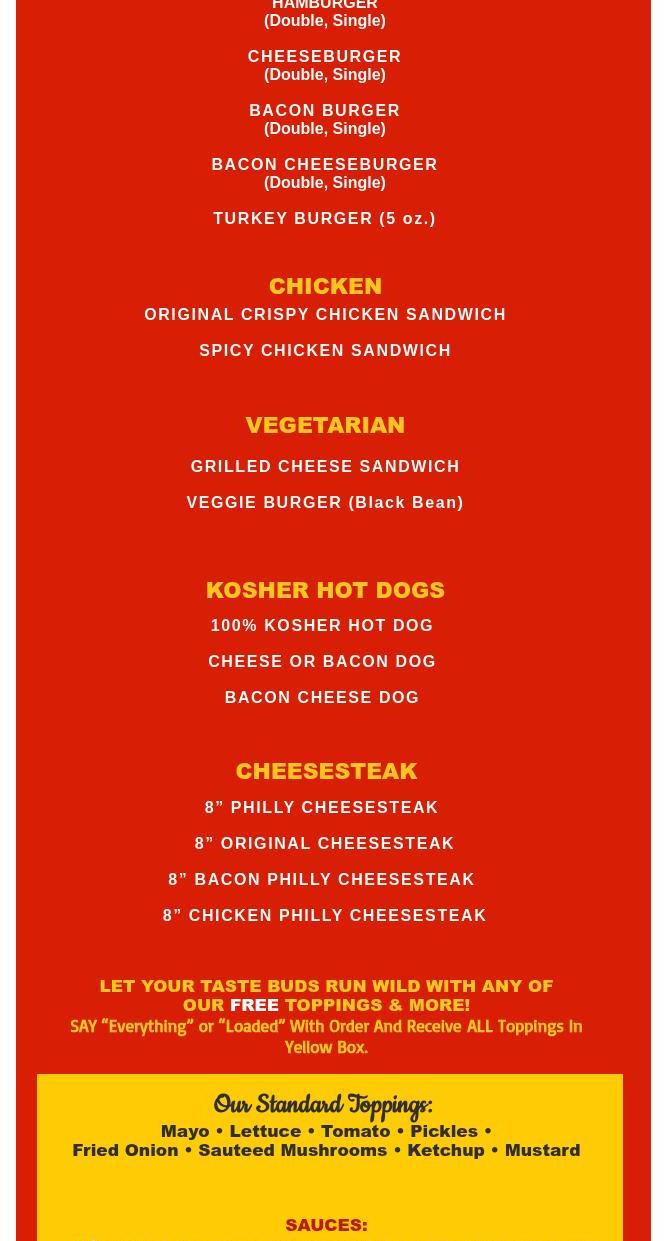 HAMBURGER
(Double, Single)

CHEESEBURGER
(Double, Single)

BACON BURGER
(Double, Single)

BACON CHEESEBURGER
(Double, Single)

TURKEY BURGER (5 oz.)

CHICKEN

ORIGINAL CRISPY CHICKEN SANDWICH

SPICY CHICKEN SANDWICH

VEGETARIAN

GRILLED CHEESE SANDWICH

VEGGIE BURGER (Black Bean)

KOSHER HOT DOGS

100% KOSHER HOT DOG

CHEESE OR BACON DOG

BACON CHEESE DOG

CHEESESTEAK

8" PHILLY CHEESESTEAK

8" ORIGINAL CHEESESTEAK

8" BACON PHILLY CHEESESTEAK

8" CHICKEN PHILLY CHEESESTEAK

LET YOUR TASTE BUDS RUN WILD WITH ANY OF OUR FREE TOPPINGS & MORE!

SAY "Everything" or "Loaded" With Order And Receive ALL Toppings In Yellow Box.

Our Standard Toppings:

Mayo • Lettuce • Tomato • Pickles •
Fried Onion • Sauteed Mushrooms • Ketchup • Mustard

SAUCES: