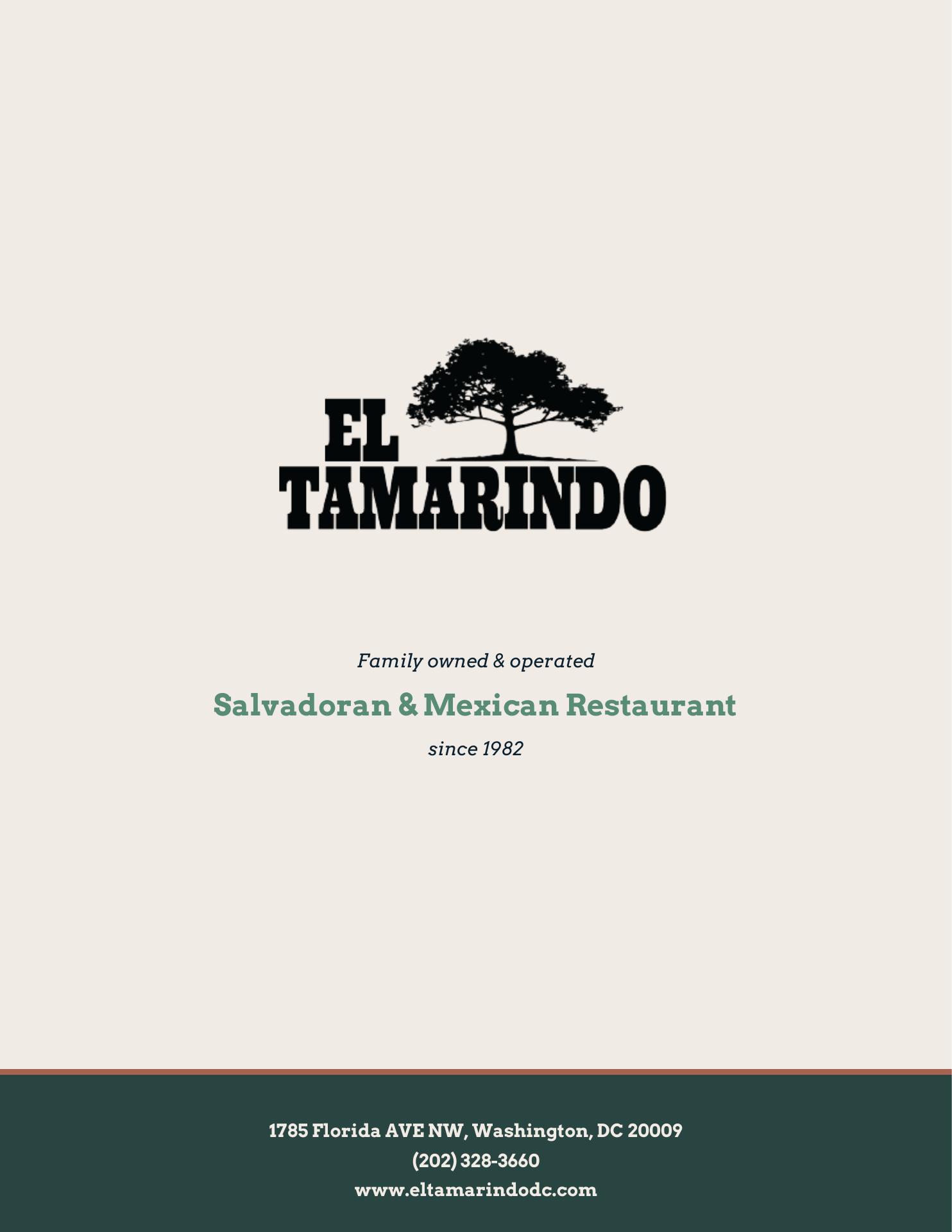 EL
TAMARINDO

Family owned & operated

Salvadoran & Mexican Restaurant

since 1982

1785 Florida AVE NW, Washington, DC 20009
(202) 328-3660
www.eltamarindodc.com