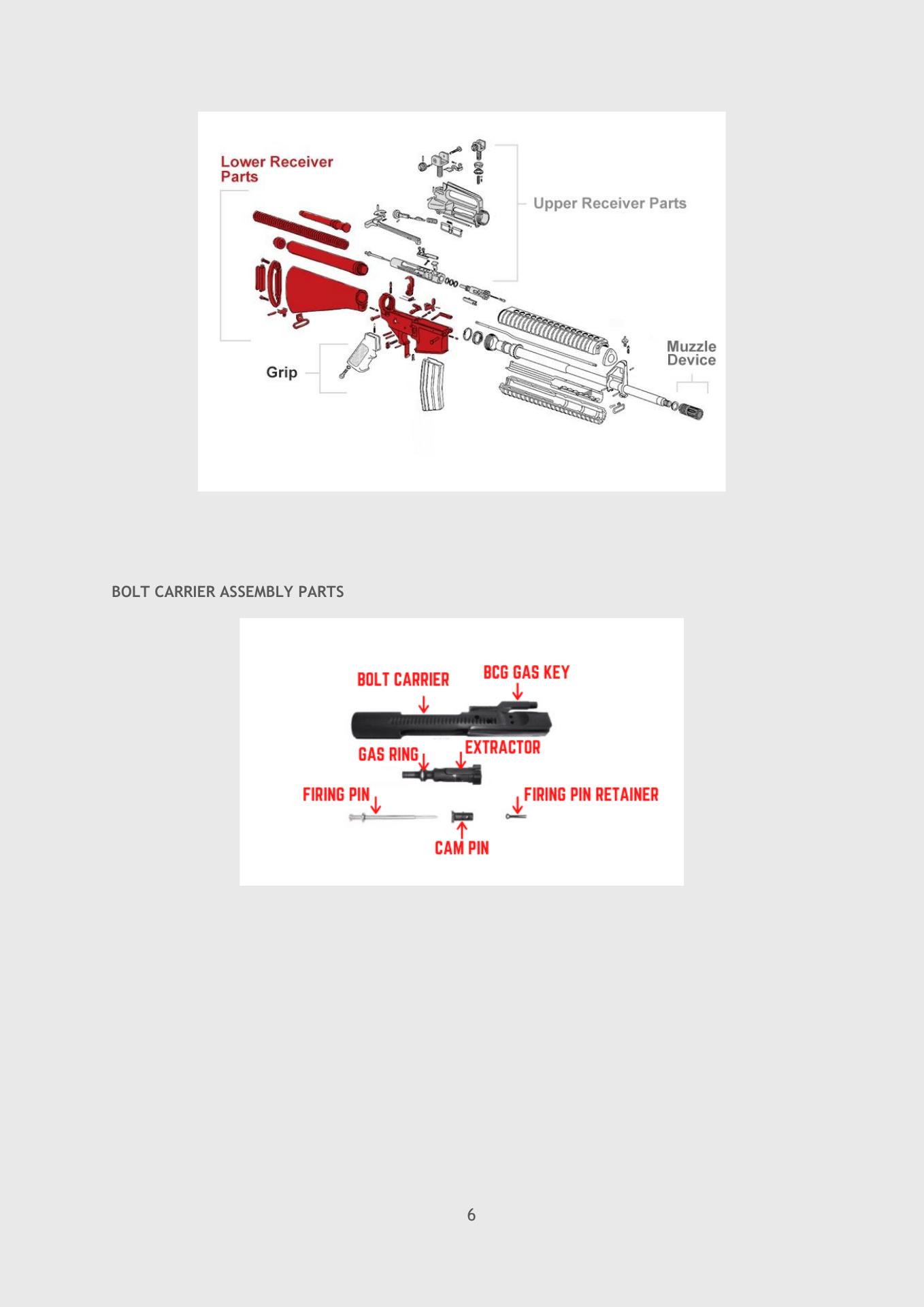 Lower Receiver Parts

Upper Receiver Parts

Grip

Muzzle Device

BOLT CARRIER ASSEMBLY PARTS

BOLT CARRIER

BCG GAS KEY

GAS RING

EXTRACTOR

FIRING PIN

FIRING PIN RETAINER

CAM PIN

6