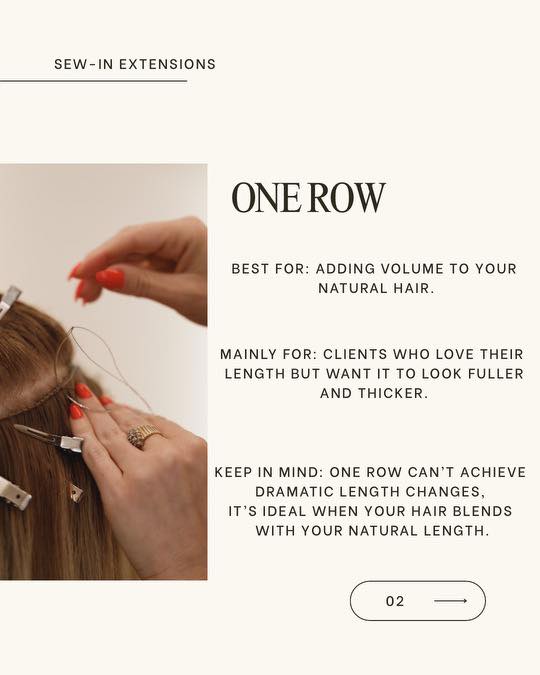 SEW-IN EXTENSIONS

ONE ROW

BEST FOR: ADDING VOLUME TO YOUR NATURAL HAIR.

MAINLY FOR: CLIENTS WHO LOVE THEIR LENGTH BUT WANT IT TO LOOK FULLER AND THICKER.

KEEP IN MIND: ONE ROW CAN'T ACHIEVE DRAMATIC LENGTH CHANGES, IT'S IDEAL WHEN YOUR HAIR BLENDS WITH YOUR NATURAL LENGTH.

02