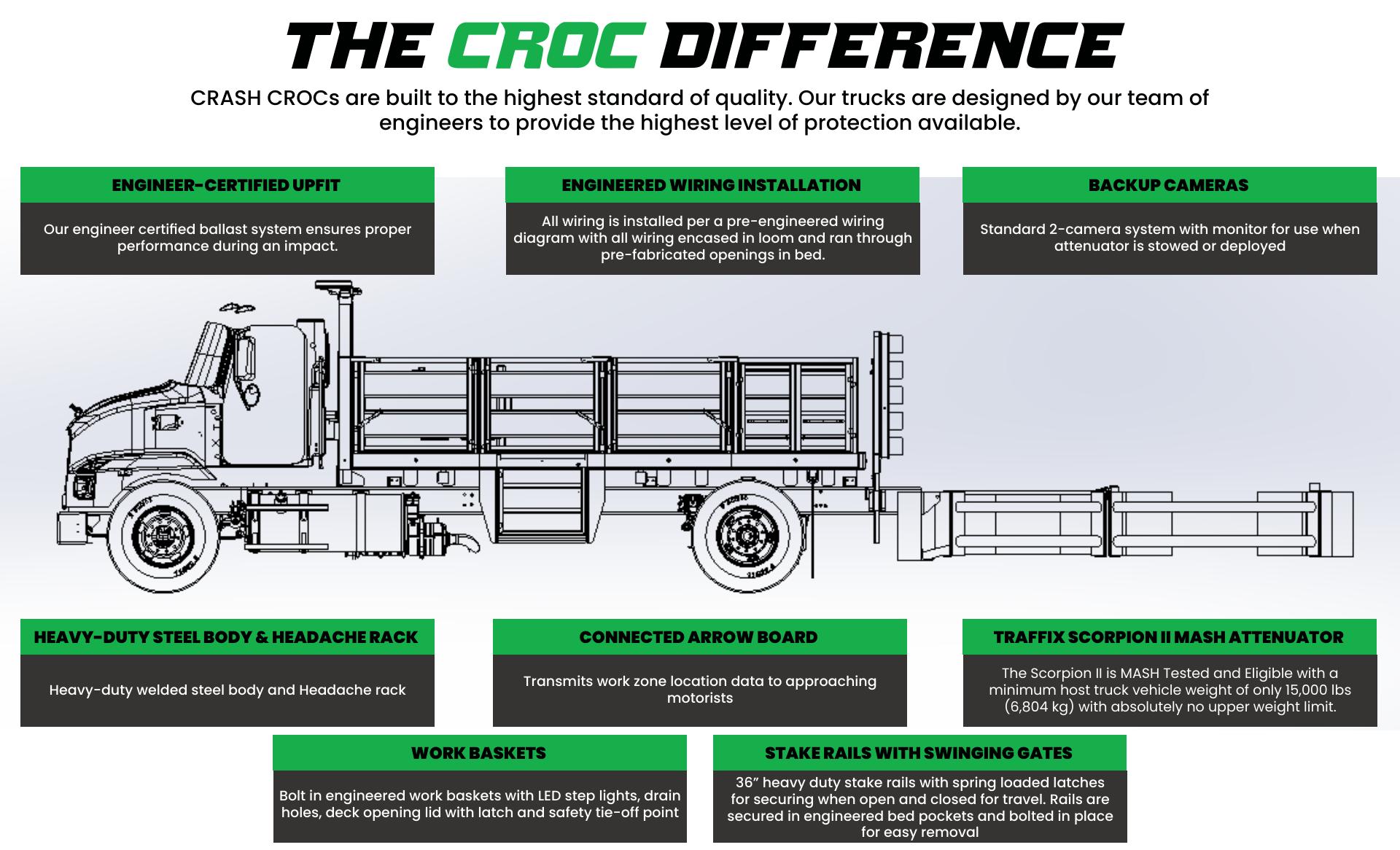 THE CROC DIFFERENCE

CRASH CROCs are built to the highest standard of quality. Our trucks are designed by our team of engineers to provide the highest level of protection available.

ENGINEER-CERTIFIED UPFIT

Our engineer certified ballast system ensures proper performance during an impact.

ENGINEERED WIRING INSTALLATION

All wiring is installed per a pre-engineered wiring diagram with all wiring encased in loom and ran through pre-fabricated openings in bed.

BACKUP CAMERAS

Standard 2-camera system with monitor for use when attenuator is stowed or deployed

HEAVY-DUTY STEEL BODY & HEADACHE RACK

Heavy-duty welded steel body and Headache rack

CONNECTED ARROW BOARD

Transmits work zone location data to approaching motorists

TRAFFIX SCORPION II MASH ATTENUATOR

The Scorpion II is MASH Tested and Eligible with a minimum host truck vehicle weight of only 15,000 lbs (6,804 kg) with absolutely no upper weight limit.

WORK BASKETS

Bolt in engineered work baskets with LED step lights, drain holes, deck opening lid with latch and safety tie-off point

STAKE RAILS WITH SWINGING GATES

36” heavy duty stake rails with spring loaded latches for securing when open and closed for travel. Rails are secured in engineered bed pockets and bolted in place for easy removal