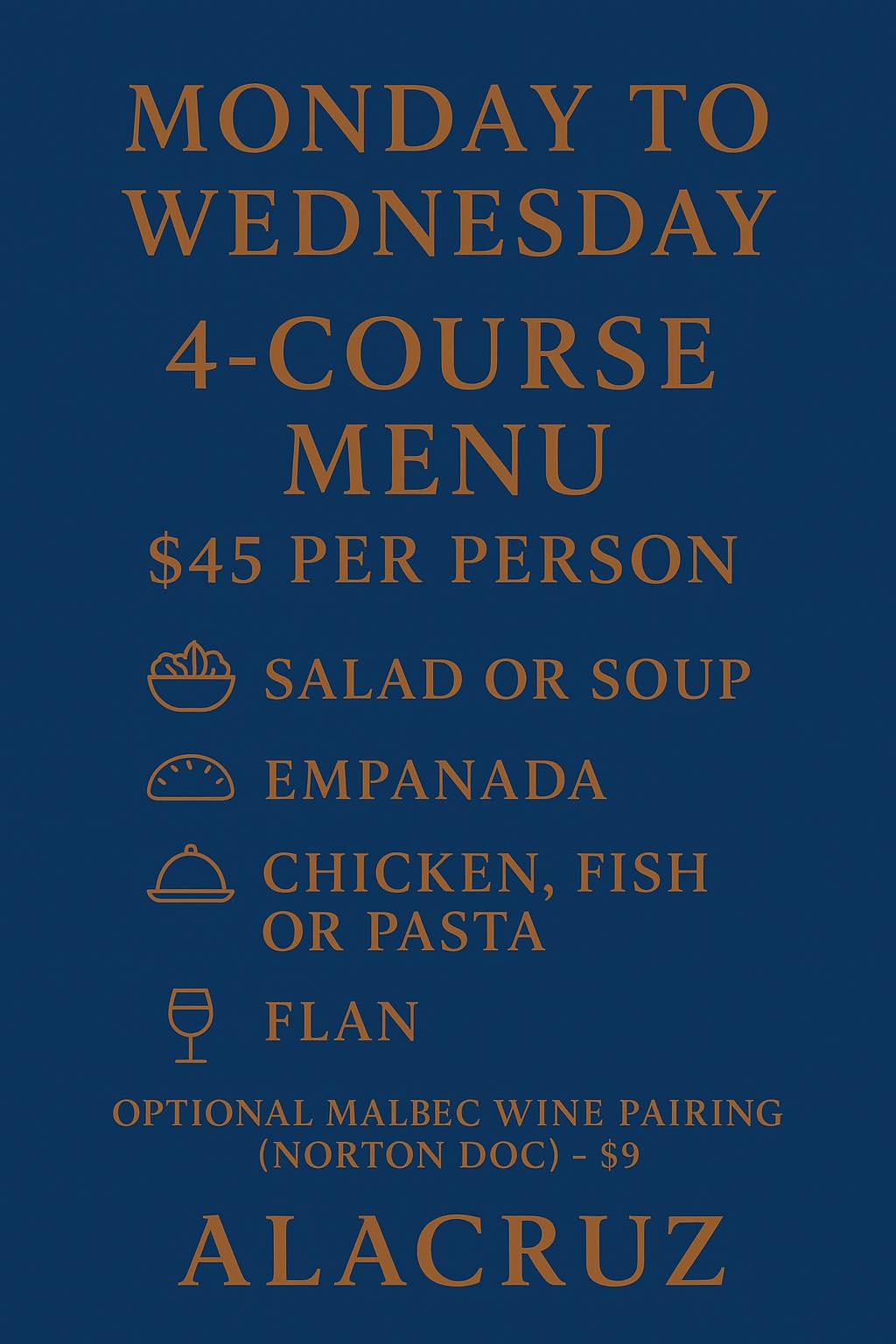 MONDAY TO WEDNESDAY

4-COURSE MENU

$45 PER PERSON

SALAD OR SOUP

EMPANADA

CHICKEN, FISH OR PASTA

FLAN

OPTIONAL MALBEC WINE PAIRING (NORTON DOC) - $9

ALACRUZ