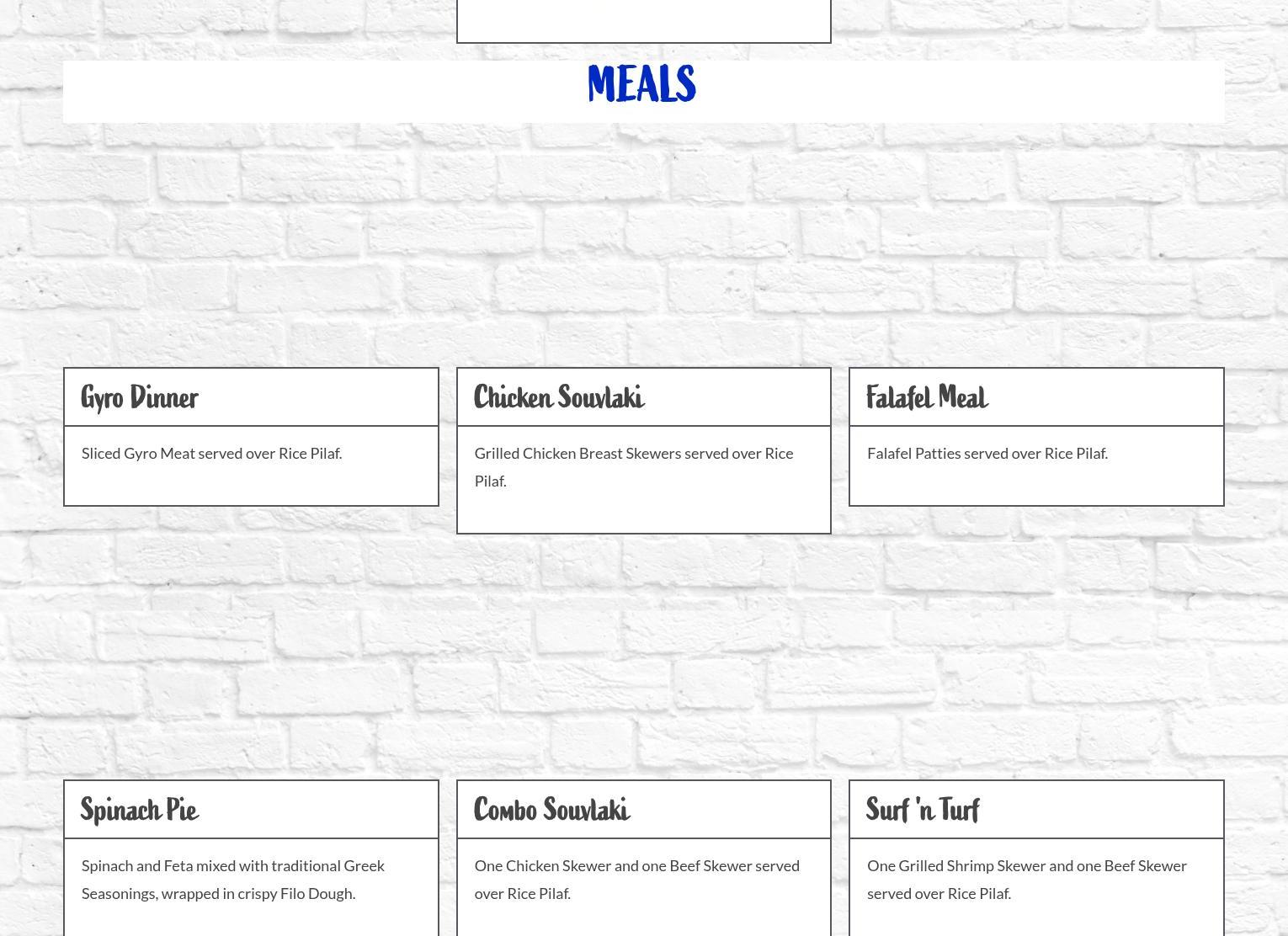 MEALS

Gyro Dinner

Sliced Gyro Meat served over Rice Pilaf.

Chicken Souvlaki

Grilled Chicken Breast Skewers served over Rice Pilaf.

Falafel Meal

Falafel Patties served over Rice Pilaf.

Spinach Pie

Spinach and Feta mixed with traditional Greek Seasonings, wrapped in crispy Filo Dough.

Combo Souvlaki

One Chicken Skewer and one Beef Skewer served over Rice Pilaf.

Surf 'n Turf

One Grilled Shrimp Skewer and one Beef Skewer served over Rice Pilaf.