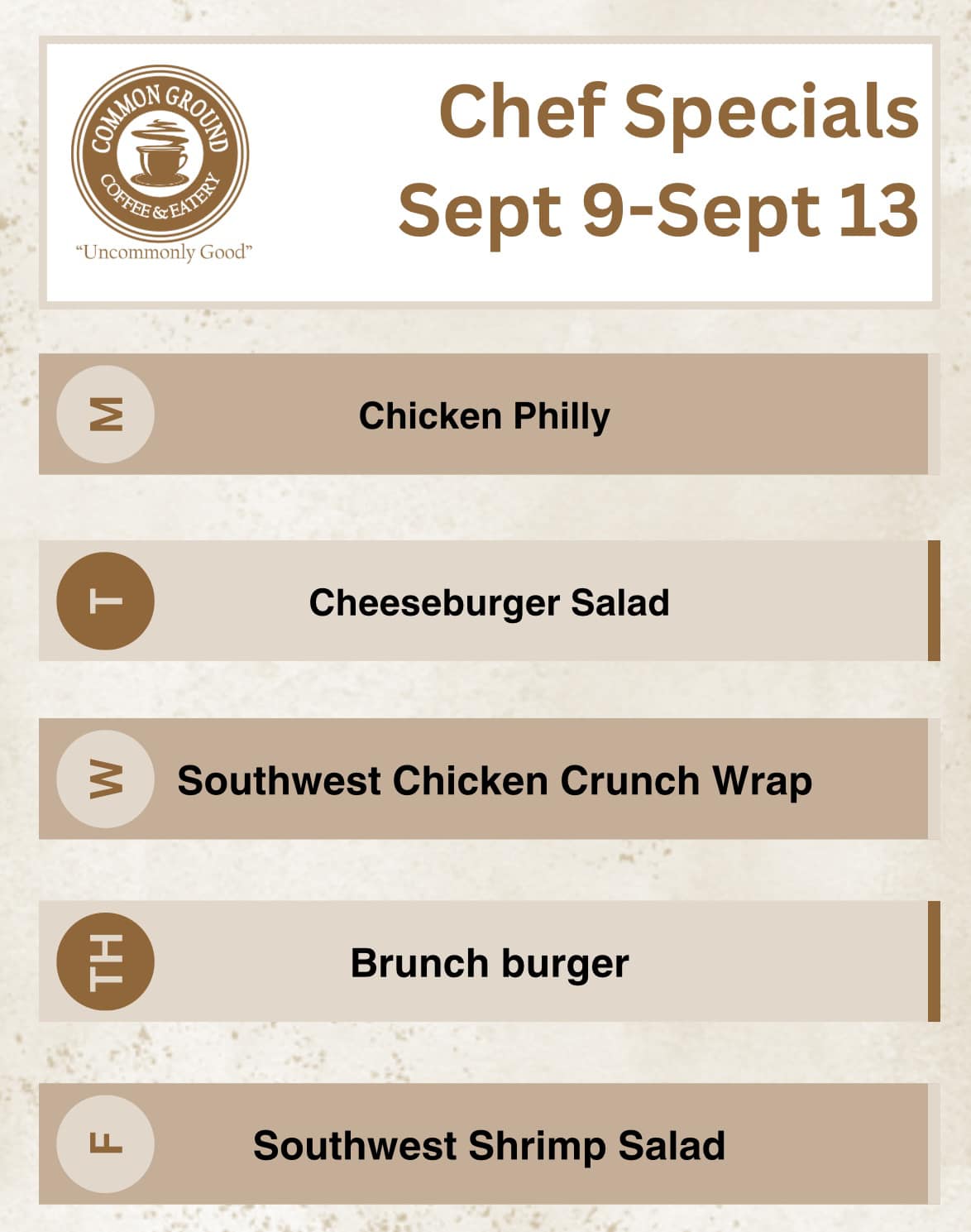 COMMON GROUND
COFFEE & EATERY
"Uncommonly Good"

Chef Specials
Sept 9-Sept 13

M
Chicken Philly

T
Cheeseburger Salad

W
Southwest Chicken Crunch Wrap

TH
Brunch burger

F
Southwest Shrimp Salad