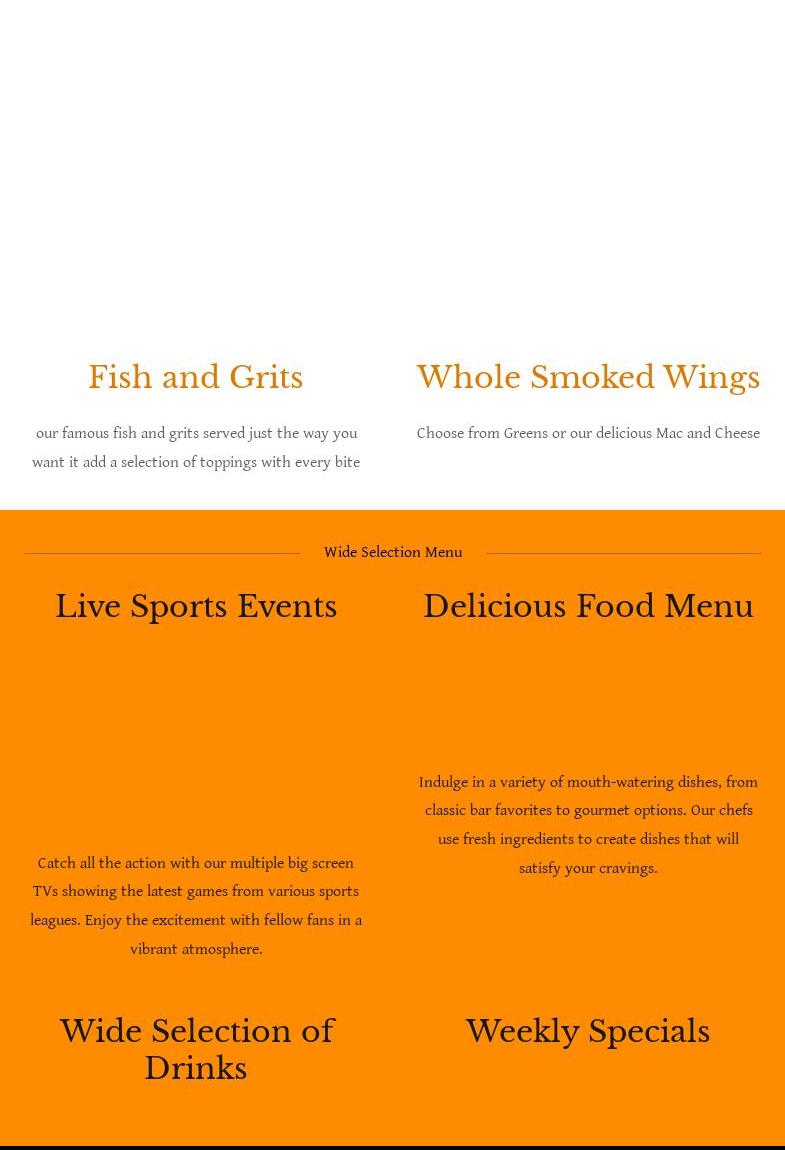 Fish and Grits

our famous fish and grits served just the way you want it add a selection of toppings with every bite

Whole Smoked Wings

Choose from Greens or our delicious Mac and Cheese

Wide Selection Menu

Live Sports Events

Catch all the action with our multiple big screen TVs showing the latest games from various sports leagues. Enjoy the excitement with fellow fans in a vibrant atmosphere.

Delicious Food Menu

Indulge in a variety of mouth-watering dishes, from classic bar favorites to gourmet options. Our chefs use fresh ingredients to create dishes that will satisfy your cravings.

Wide Selection of Drinks

Weekly Specials