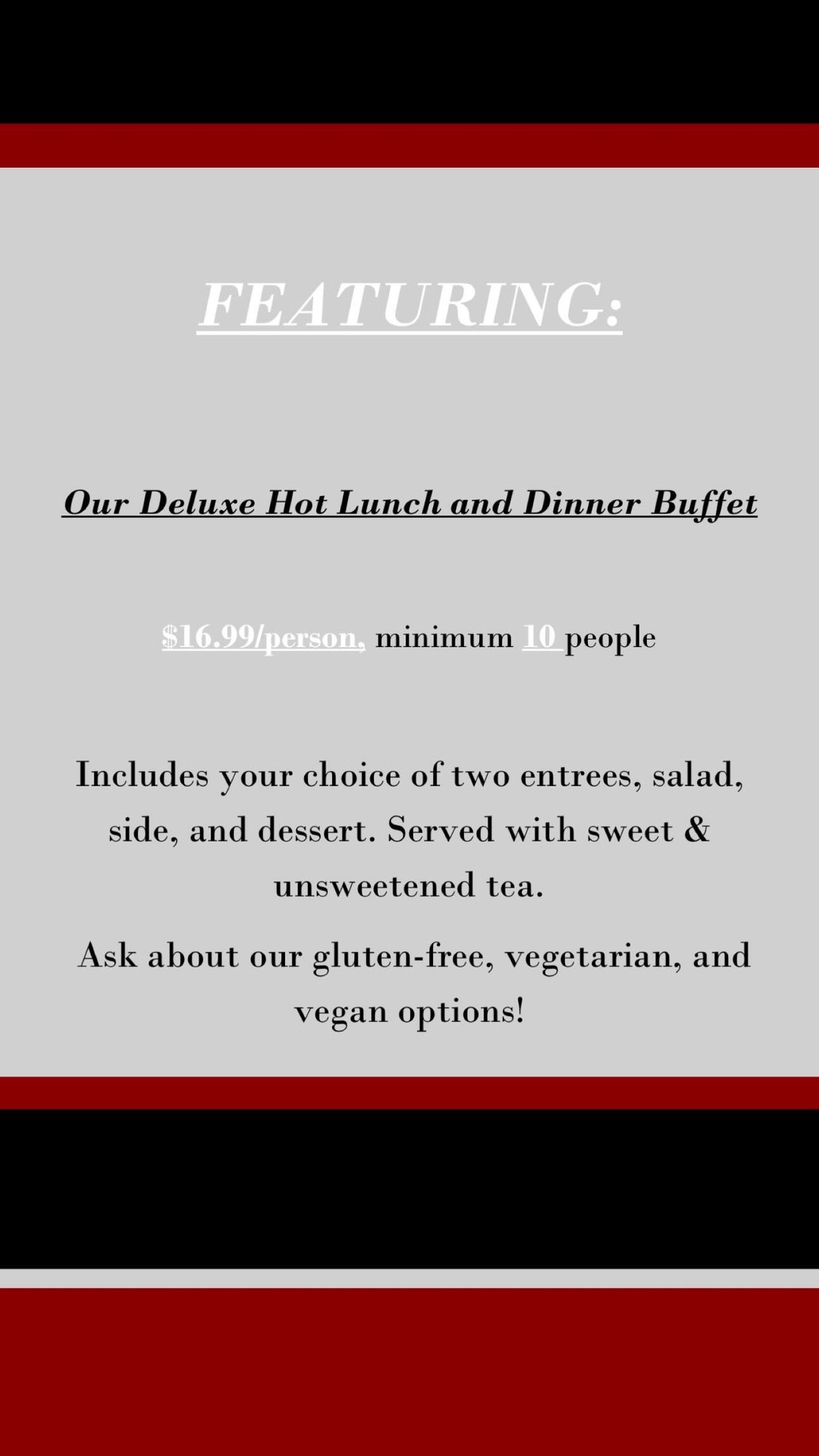 FEATURING:

Our Deluxe Hot Lunch and Dinner Buffet

$16.99/person, minimum 10 people

Includes your choice of two entrees, salad, side, and dessert. Served with sweet & unsweetened tea.

Ask about our gluten-free, vegetarian, and vegan options!