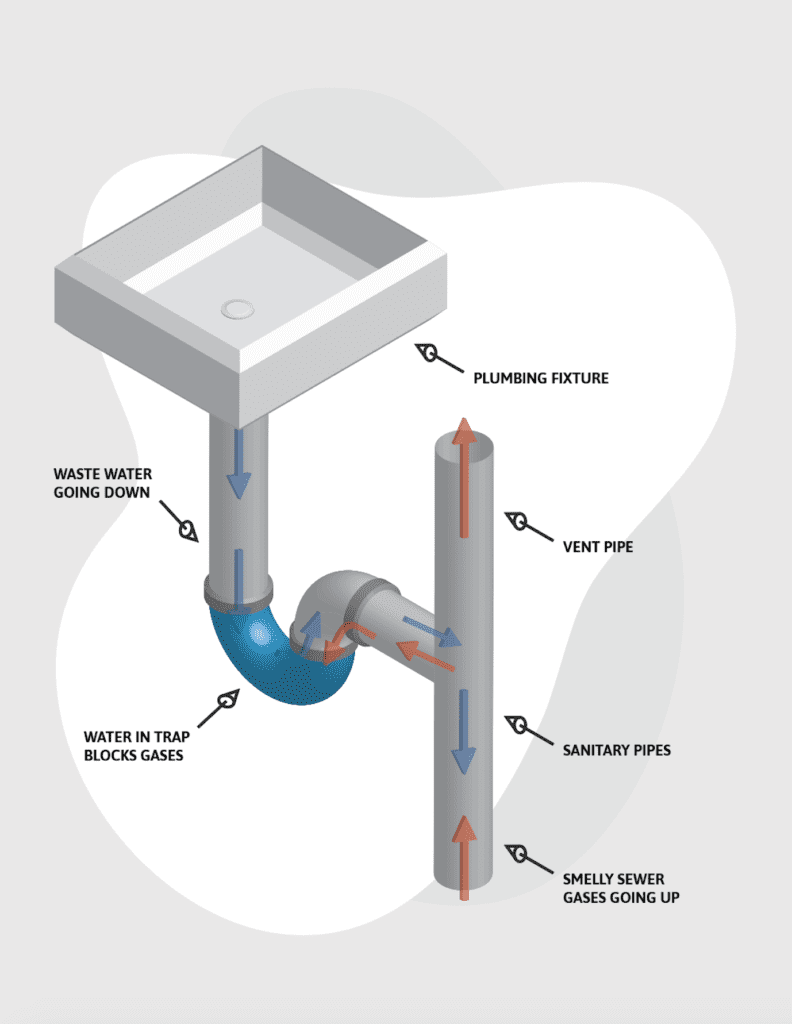 PLUMBING FIXTURE

WASTE WATER
GOING DOWN

VENT PIPE

WATER IN TRAP
BLOCKS GASES

SANITARY PIPES

SMELLY SEWER
GASES GOING UP