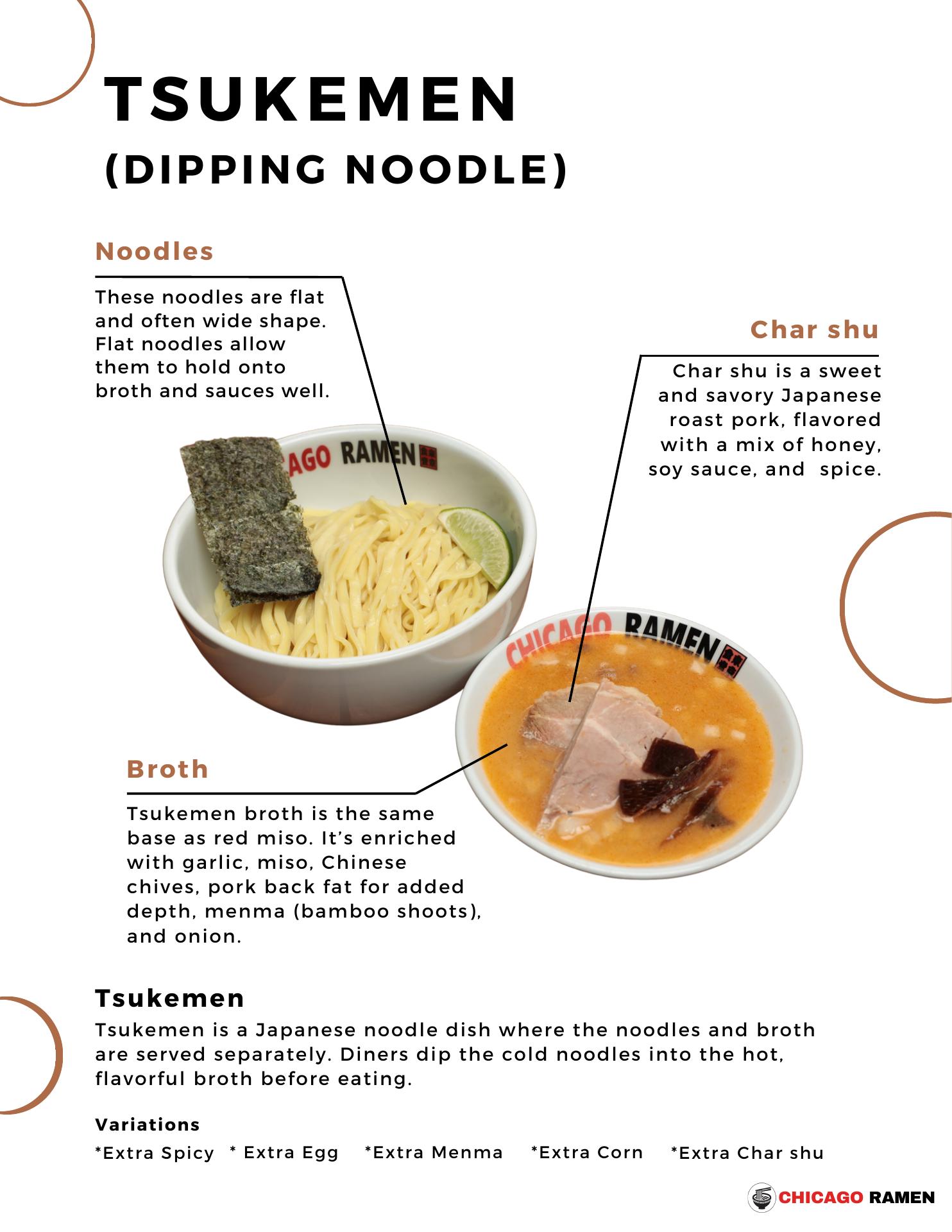 TSUKEMEN
(DIPPING NOODLE)

Noodles

These noodles are flat and often wide shape. Flat noodles allow them to hold onto broth and sauces well.

Char shu

Char shu is a sweet and savory Japanese roast pork, flavored with a mix of honey, soy sauce, and spice.

AGO RAMEN

CHICAGO RAMEN

Broth

Tsukemen broth is the same base as red miso. It's enriched with garlic, miso, Chinese chives, pork back fat for added depth, menma (bamboo shoots), and onion.

Tsukemen

Tsukemen is a Japanese noodle dish where the noodles and broth are served separately. Diners dip the cold noodles into the hot, flavorful broth before eating.

Variations

*Extra Spicy * Extra Egg *Extra Menma *Extra Corn *Extra Char shu

CHICAGO RAMEN