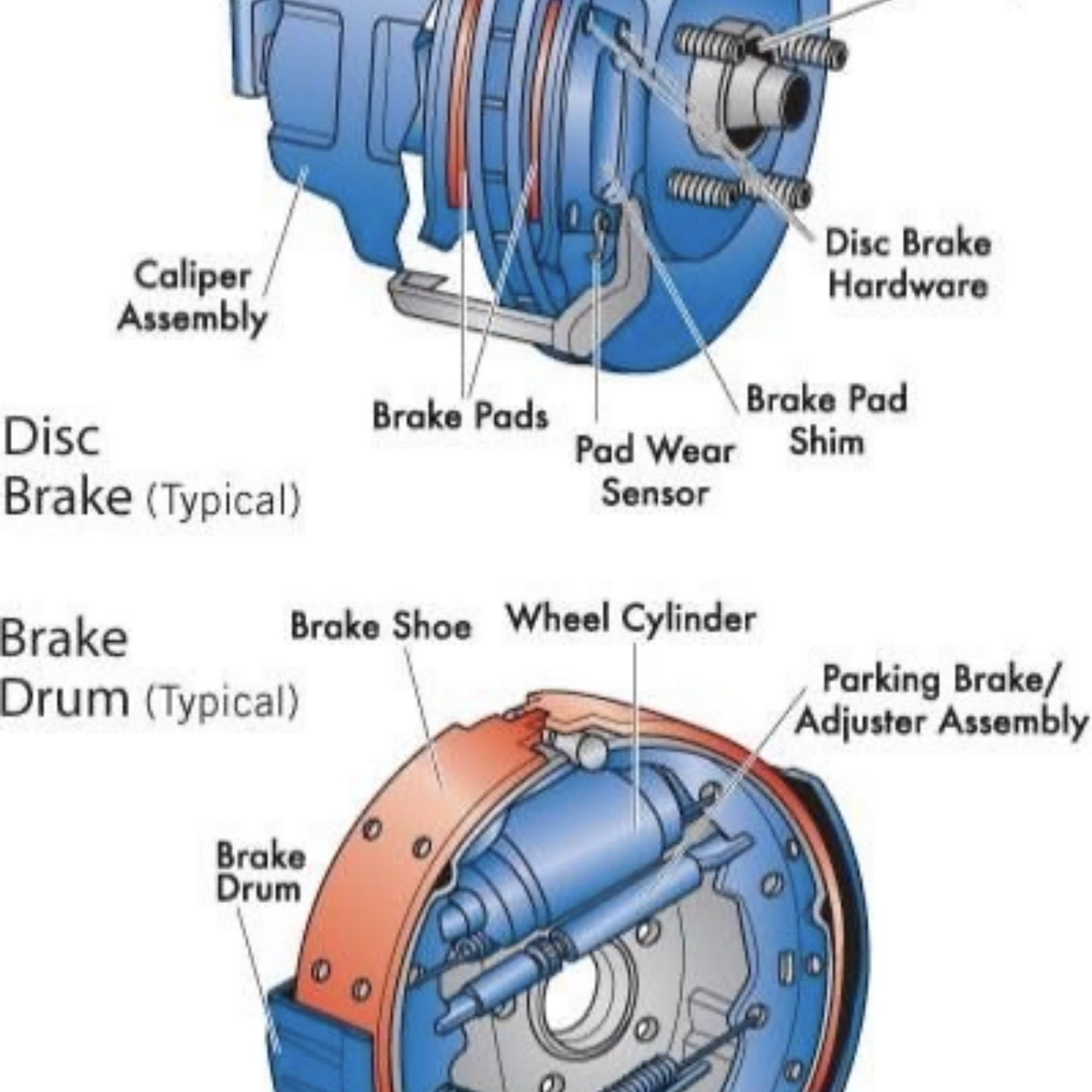 Disc Brake Hardware

Caliper Assembly

Brake Pads

Pad Wear Sensor

Brake Pad Shim

Disc Brake (Typical)

Brake Drum (Typical)

Brake Shoe

Wheel Cylinder

Parking Brake/ Adjuster Assembly

Brake Drum