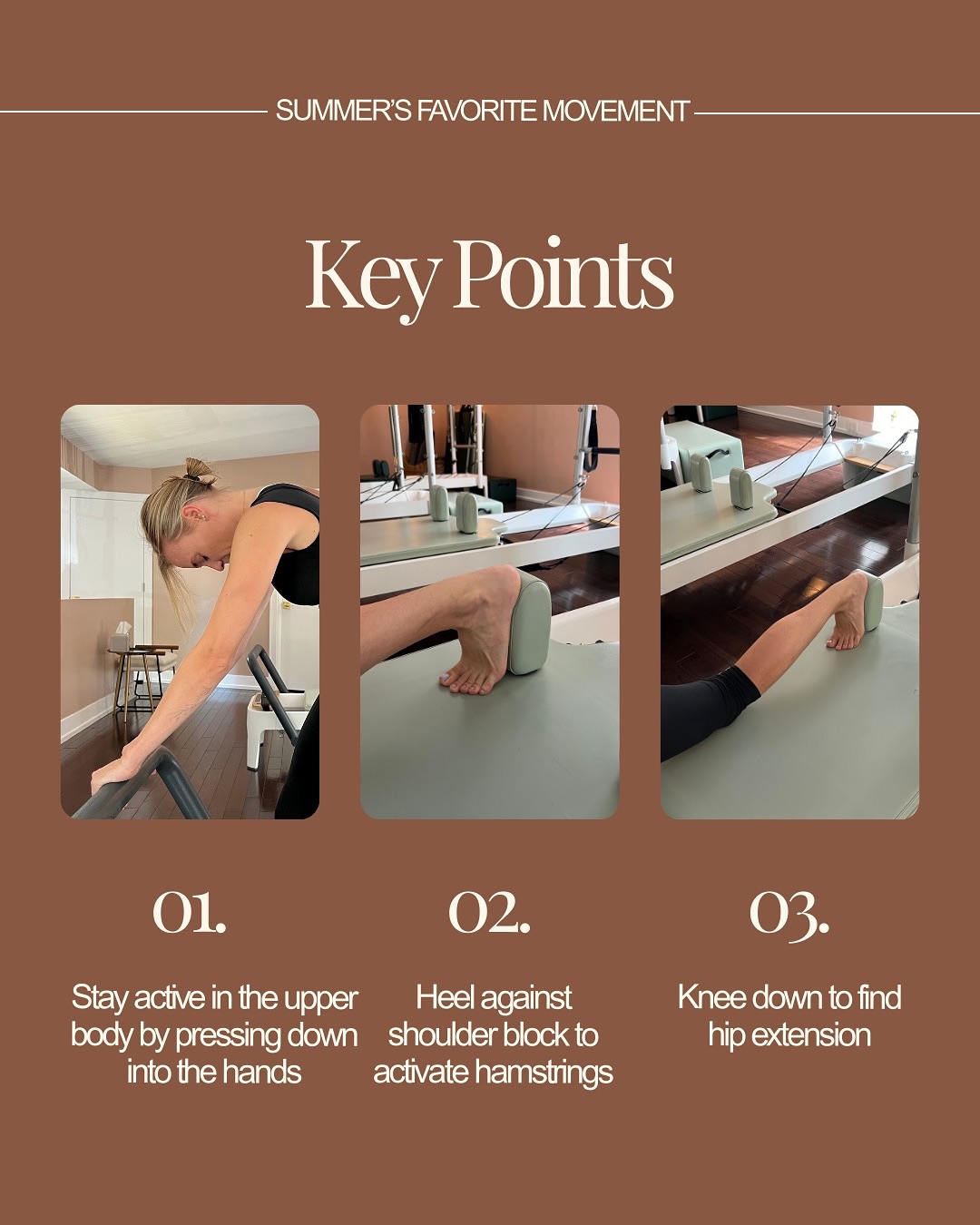 SUMMER'S FAVORITE MOVEMENT

Key Points

01.

Stay active in the upper body by pressing down into the hands

02.

Heel against shoulder block to activate hamstrings

03.

Knee down to find hip extension