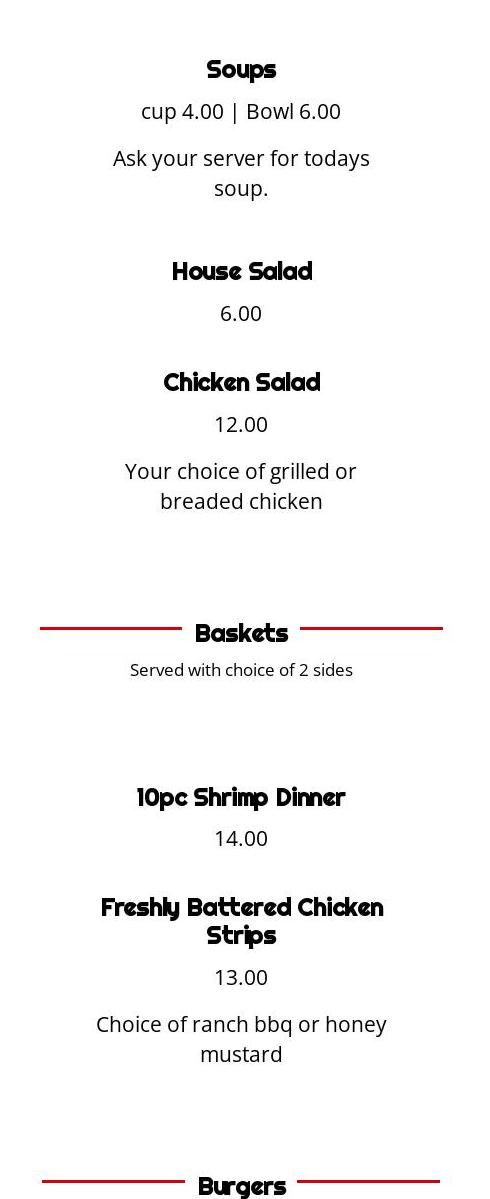 Soups

cup 4.00 | Bowl 6.00

Ask your server for todays soup.

House Salad

6.00

Chicken Salad

12.00

Your choice of grilled or breaded chicken

Baskets

Served with choice of 2 sides

10pc Shrimp Dinner

14.00

Freshly Battered Chicken Strips

13.00

Choice of ranch bbq or honey mustard

Burgers