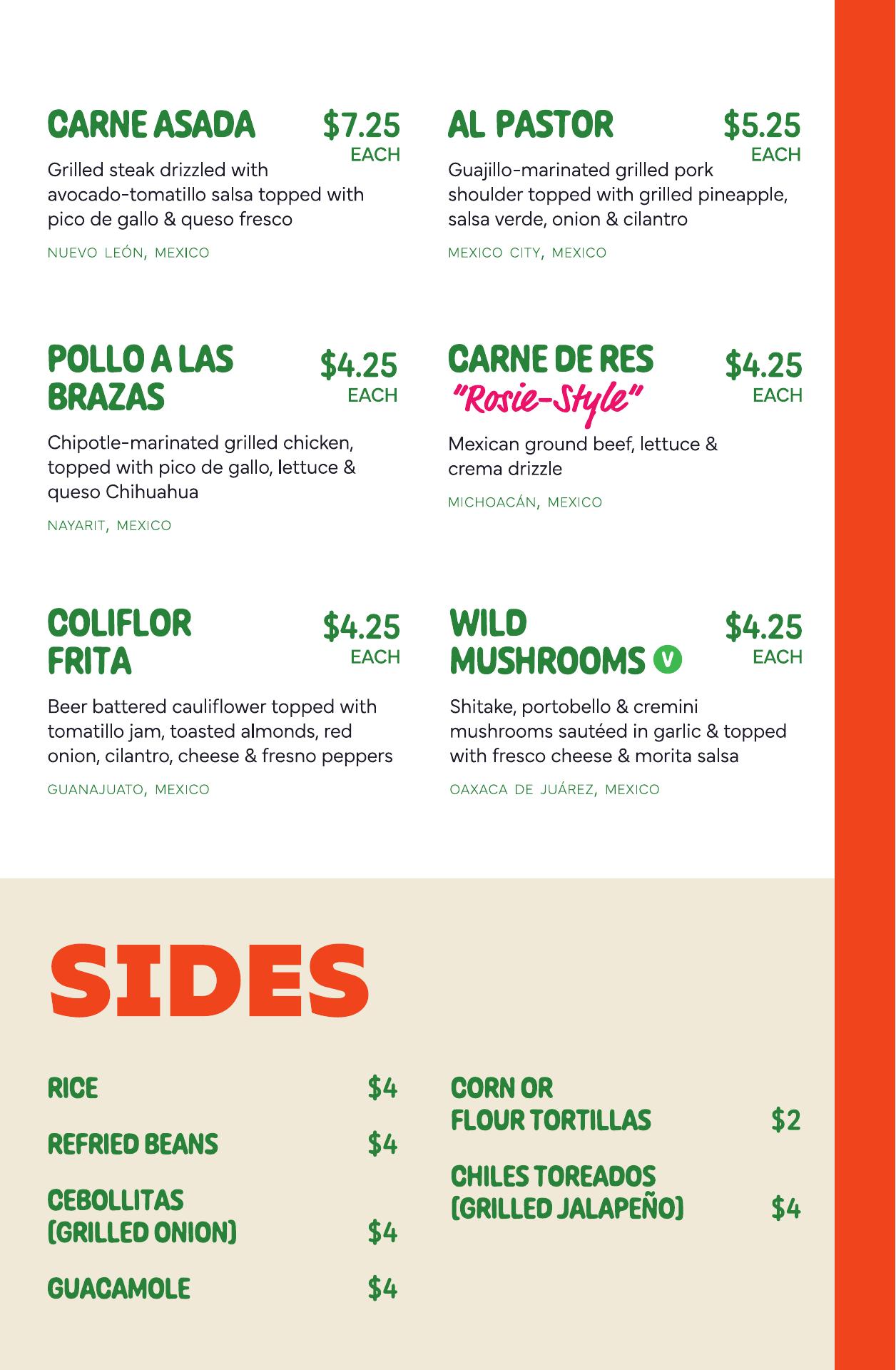 CARNE ASADA
$7.25
EACH

Grilled steak drizzled with avocado-tomatillo salsa topped with pico de gallo & queso fresco

NUEVO LEÓN, MEXICO

POLLO A LAS BRAZAS
$4.25
EACH

Chipotle-marinated grilled chicken, topped with pico de gallo, lettuce & queso Chihuahua

NAYARIT, MEXICO

COLIFLOR FRITA
$4.25
EACH

Beer battered cauliflower topped with tomatillo jam, toasted almonds, red onion, cilantro, cheese & fresno peppers

GUANAJUATO, MEXICO

AL PASTOR
$5.25
EACH

Guajillo-marinated grilled pork shoulder topped with grilled pineapple, salsa verde, onion & cilantro

MEXICO CITY, MEXICO

CARNE DE RES
"Rosie-Style"
$4.25
EACH

Mexican ground beef, lettuce & crema drizzle

MICHOACÁN, MEXICO

WILD MUSHROOMS V
$4.25
EACH

Shitake, portobello & cremini mushrooms sautéed in garlic & topped with fresco cheese & morita salsa

OAXACA DE JUÁREZ, MEXICO

SIDES

RICE $4

REFRIED BEANS $4

CEBOLLITAS (GRILLED ONION) $4

GUACAMOLE $4

CORN OR FLOUR TORTILLAS $2

CHILES TOREADOS (GRILLED JALAPEÑO) $4