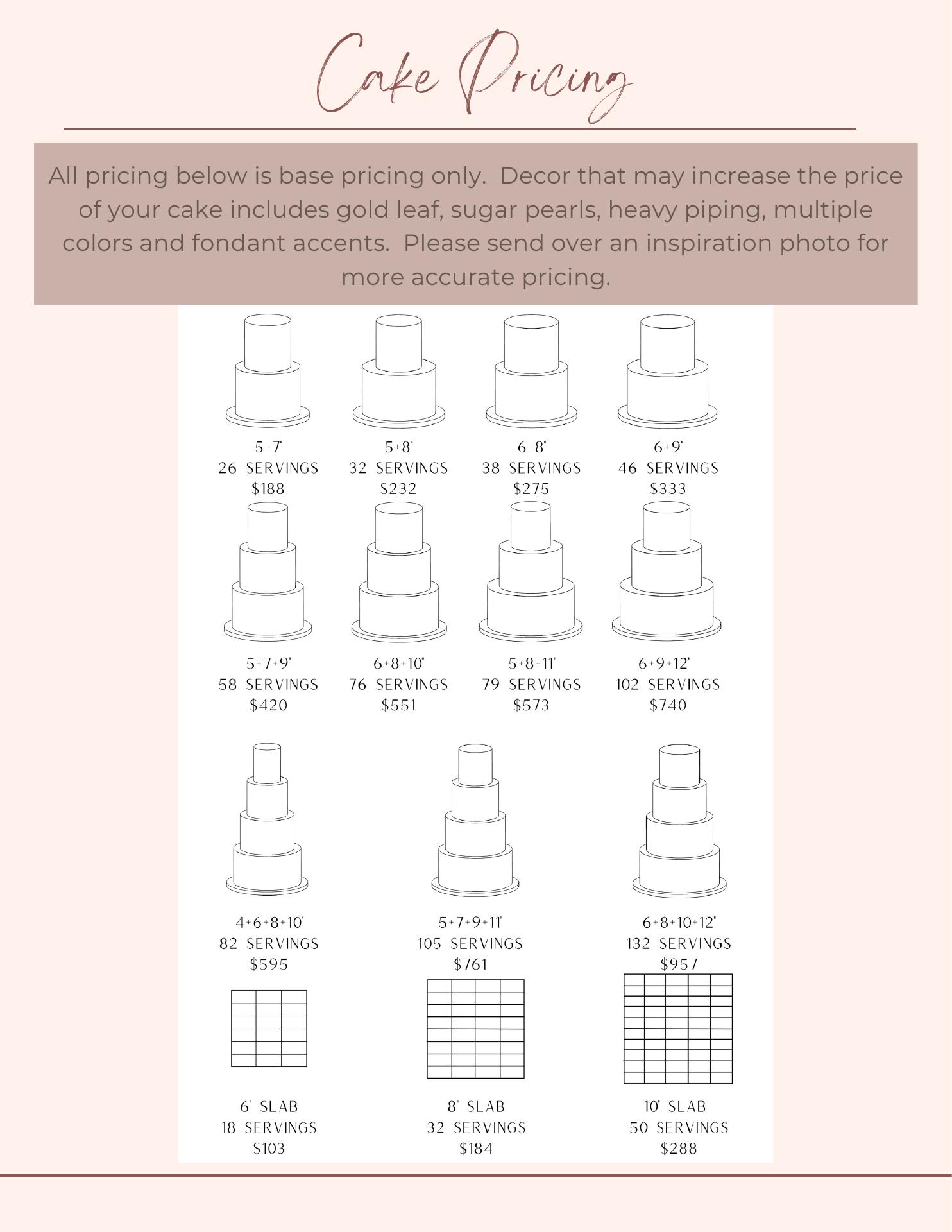 Cake Pricing

All pricing below is base pricing only. Decor that may increase the price of your cake includes gold leaf, sugar pearls, heavy piping, multiple colors and fondant accents. Please send over an inspiration photo for more accurate pricing.

5+7"
26 SERVINGS
$188

5+8"
32 SERVINGS
$232

6+8"
38 SERVINGS
$275

6+9"
46 SERVINGS
$333

5+7+9"
58 SERVINGS
$420

6+8+10"
76 SERVINGS
$551

5+8+11"
79 SERVINGS
$573

6+9+12"
102 SERVINGS
$740

4+6+8+10"
82 SERVINGS
$595

5+7+9+11"
105 SERVINGS
$761

6+8+10+12"
132 SERVINGS
$957

6" SLAB
18 SERVINGS
$103

8" SLAB
32 SERVINGS
$184

10" SLAB
50 SERVINGS
$288