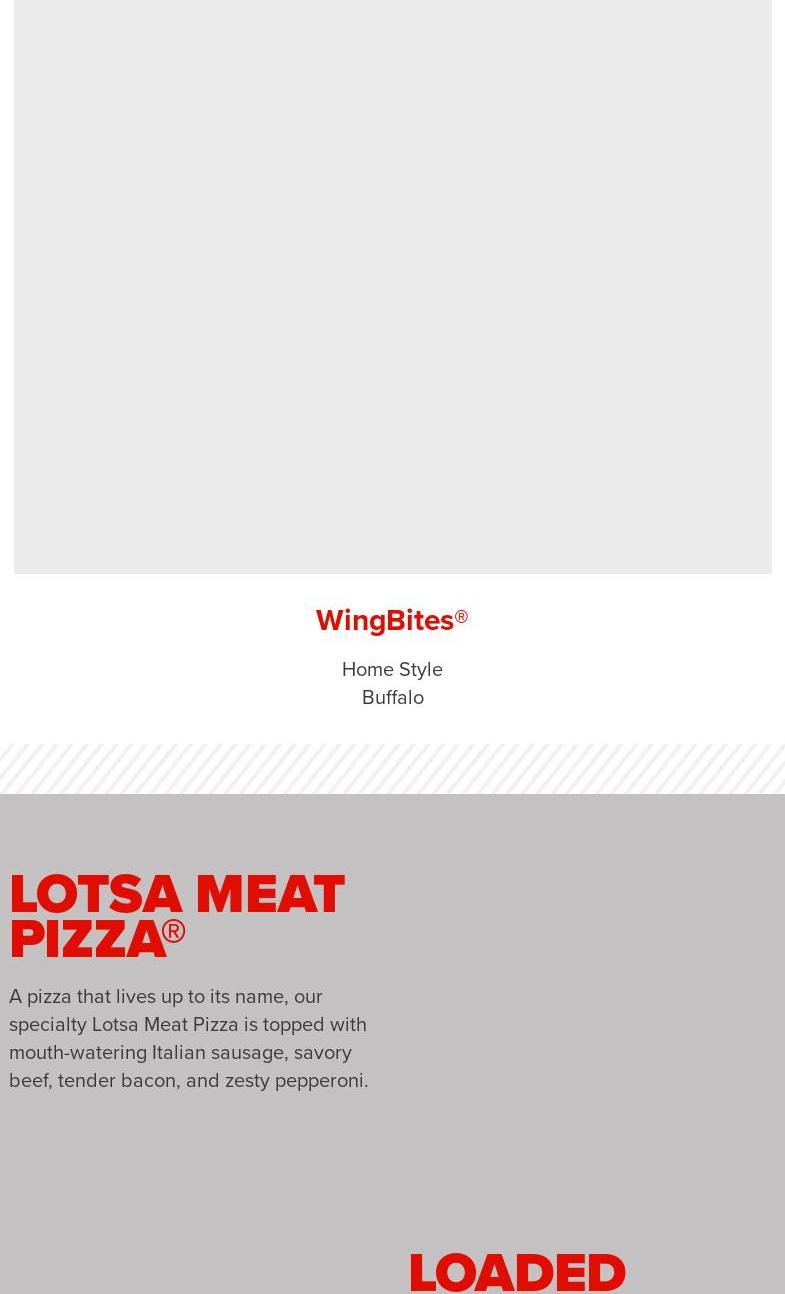 WingBites®

Home Style
Buffalo

LOTSA MEAT PIZZA®

A pizza that lives up to its name, our specialty Lotsa Meat Pizza is topped with mouth-watering Italian sausage, savory beef, tender bacon, and zesty pepperoni.

LOADED